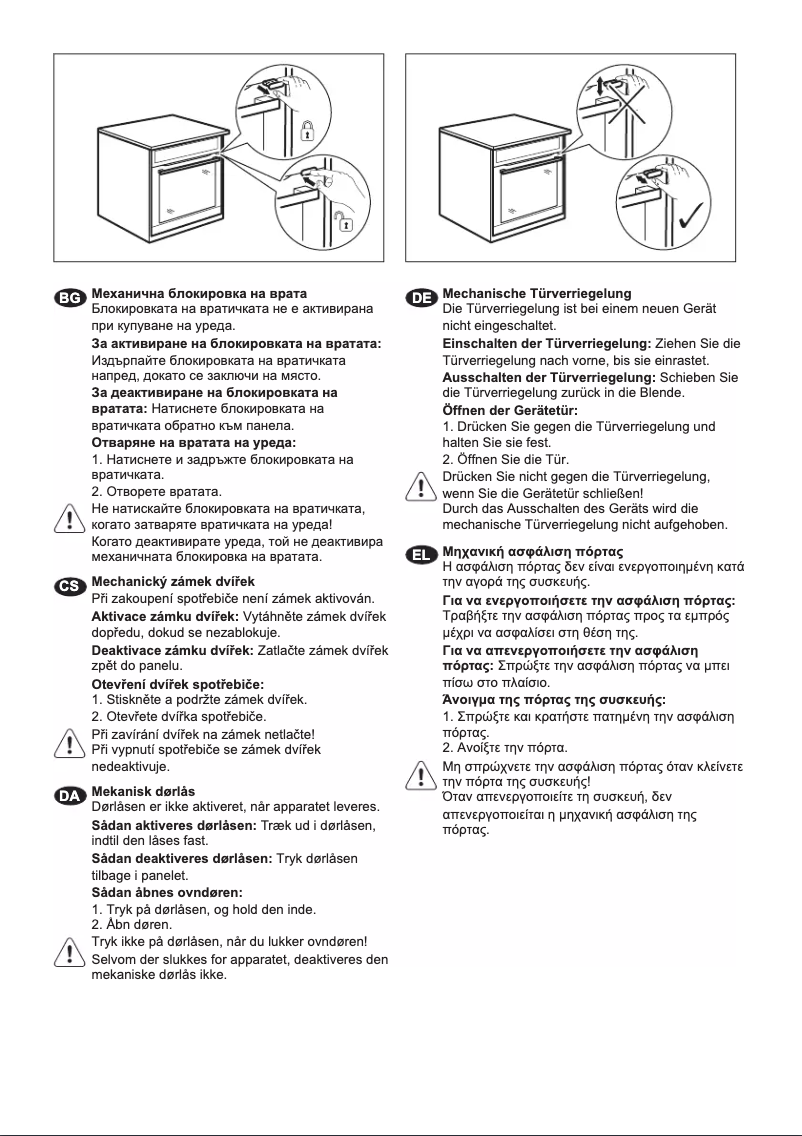 BG Механична блокировка на врата
Блокировката на вратичката не е активирана при купуване на уреда.
За активиране на блокировката на вратата: Издърпайте блокировката на вратичката напред, докато се заключи на място.
За деактивиране на блокировката на вратата: Натиснете блокировката на вратичката обратно към панела.
Отваряне на вратата на уреда:
1. Натиснете и задръжте блокировката на вратичката.
2. Отворете вратата.
Не натискайте блокировката на вратичката, когато затваряте вратичката на уреда!
Когато деактивирате уреда, той не деактивира механичната блокировка на вратата.

CS Mechanický zámek dvířek
Při zakoupení spotřebiče není zámek aktivován.
Aktivace zámku dvířek: Vytáhněte zámek dvířek dopředu, dokud se nezablokuje.
Deaktivace zámku dvířek: Zatlačte zámek dvířek zpět do panelu.
Otevření dvířek spotřebiče:
1. Stiskněte a podržte zámek dvířek.
2. Otevřete dvířka spotřebiče.
Při zavírání dvířek na zámek netlačte!
Při vypnutí spotřebiče se zámek dvířek nedeaktivuje.

DA Mekanisk dørlås
Dørlåsen er ikke aktiveret, når apparatet leveres.
Sådan aktiveres dørlåsen: Træk ud i dørlåsen, indtil den låses fast.
Sådan deaktiveres dørlåsen: Tryk dørlåsen tilbage i panelet.
Sådan åbnes ovndøren:
1. Tryk på dørlåsen, og hold den inde.
2. Åbn døren.
Tryk ikke på dørlåsen, når du lukker ovndøren!
Selvom der slukkes for apparatet, deaktiveres den mekaniske dørlås ikke.

DE Mechanische Türverriegelung
Die Türverriegelung ist bei einem neuen Gerät nicht eingeschaltet.
Einschalten der Türverriegelung: Ziehen Sie die Türverriegelung nach vorne, bis sie einrastet.
Ausschalten der Türverriegelung: Schieben Sie die Türverriegelung zurück in die Blende.
Öffnen der Gerätetür:
1. Drücken Sie gegen die Türverriegelung und halten Sie sie fest.
2. Öffnen Sie die Tür.
Drücken Sie nicht gegen die Türverriegelung, wenn Sie die Gerätetür schließen!
Durch das Ausschalten des Geräts wird die mechanische Türverriegelung nicht aufgehoben.

EL Μηχανική ασφάλιση πόρτας
Η ασφάλιση πόρτας δεν είναι ενεργοποιημένη κατά την αγορά της συσκευής.
Για να ενεργοποιήσετε την ασφάλιση πόρτας: Τραβήξτε την ασφάλιση πόρτας προς τα εμπρός μέχρι να ασφαλίσει στη θέση της.
Για να απενεργοποιήσετε την ασφάλιση πόρτας: Σπρώξτε την ασφάλιση πόρτας να μπει πίσω στο πλαίσιο.
Άνοιγμα της πόρτας της συσκευής:
1. Σπρώξτε και κρατήστε πατημένη την ασφάλιση πόρτας.
2. Ανοίξτε την πόρτα.
Μη σπρώχνετε την ασφάλιση πόρτας όταν κλείνετε την πόρτα της συσκευής!
Όταν απενεργοποιείτε τη συσκευή, δεν απενεργοποιείται η μηχανική ασφάλιση της πόρτας.