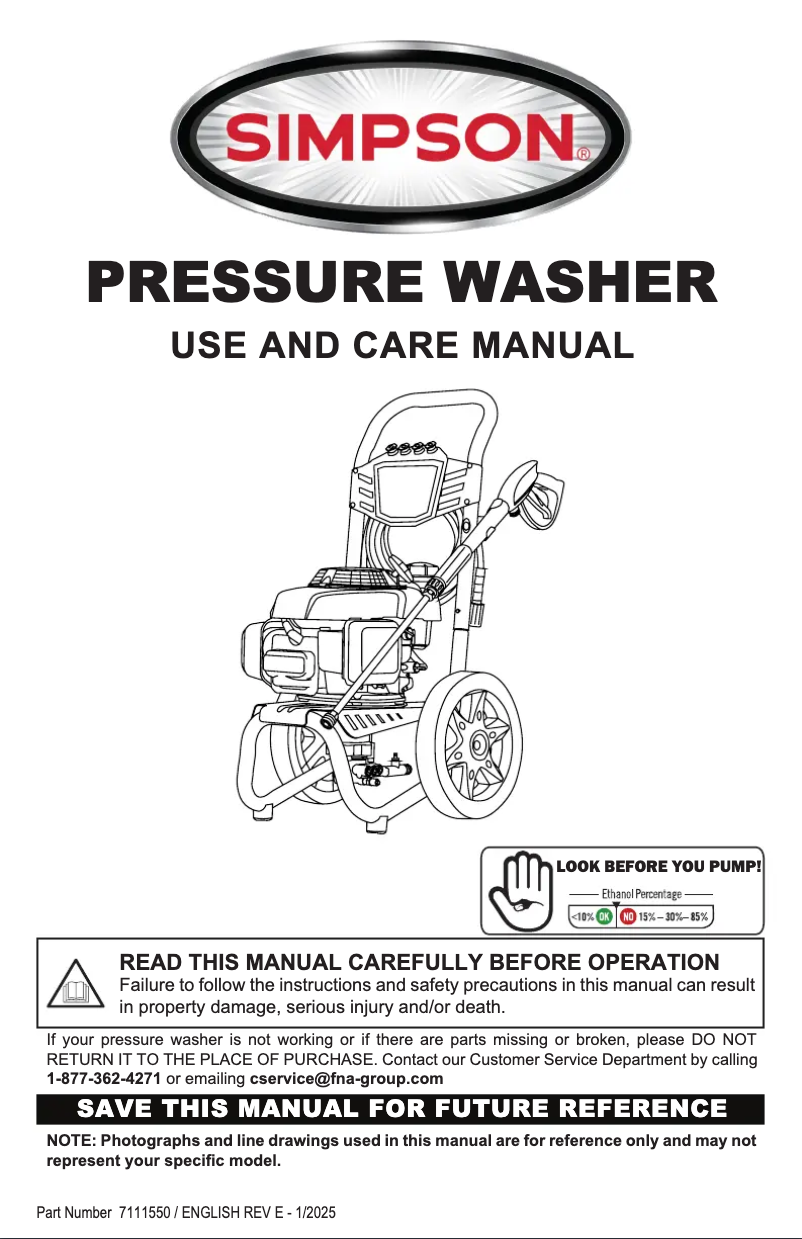 SIMPSON®

PRESSURE WASHER

USE AND CARE MANUAL

LOOK BEFORE YOU PUMP!

Ethanol Percentage

<10% OK NO 15% – 30% – 85%

READ THIS MANUAL CAREFULLY BEFORE OPERATION

Failure to follow the instructions and safety precautions in this manual can result in property damage, serious injury and/or death.

If your pressure washer is not working or if there are parts missing or broken, please DO NOT RETURN IT TO THE PLACE OF PURCHASE. Contact our Customer Service Department by calling 1-877-362-4271 or emailing cservice@fna-group.com

SAVE THIS MANUAL FOR FUTURE REFERENCE

NOTE: Photographs and line drawings used in this manual are for reference only and may not represent your specific model.

Part Number 7111550 / ENGLISH REV E - 1/2025