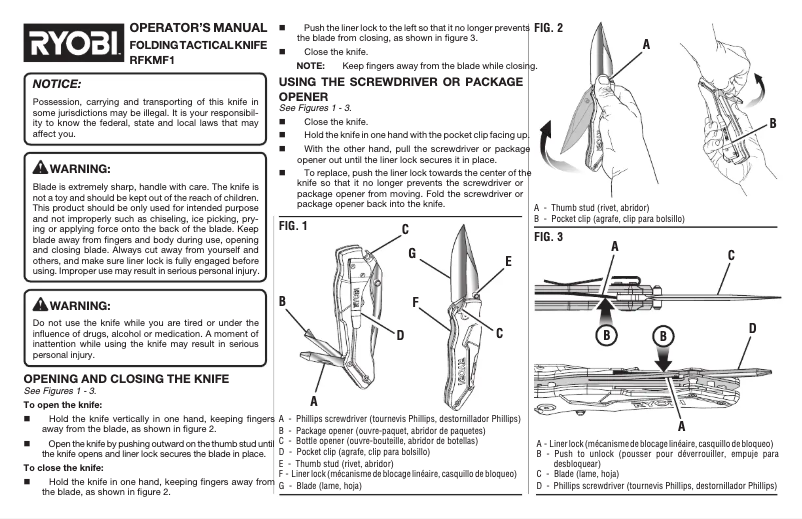 RYOBI

OPERATOR'S MANUAL
FOLDING TACTICAL KNIFE
RFKMF1

NOTICE:

Possession, carrying and transporting of this knife in some jurisdictions may be illegal. It is your responsibility to know the federal, state and local laws that may affect you.

WARNING:

Blade is extremely sharp, handle with care. The knife is not a toy and should be kept out of the reach of children. This product should be only used for intended purpose and not improperly such as chiseling, ice picking, prying or applying force onto the back of the blade. Keep blade away from fingers and body during use, opening and closing blade. Always cut away from yourself and others, and make sure liner lock is fully engaged before using. Improper use may result in serious personal injury.

WARNING:

Do not use the knife while you are tired or under the influence of drugs, alcohol or medication. A moment of inattention while using the knife may result in serious personal injury.

OPENING AND CLOSING THE KNIFE
See Figures 1 - 3.

To open the knife:

■ Hold the knife vertically in one hand, keeping fingers away from the blade, as shown in figure 2.

■ Open the knife by pushing outward on the thumb stud until the knife opens and liner lock secures the blade in place.

To close the knife:

■ Hold the knife in one hand, keeping fingers away from the blade, as shown in figure 2.

■ Push the liner lock to the left so that it no longer prevents the blade from closing, as shown in figure 3.

■ Close the knife.

NOTE: Keep fingers away from the blade while closing.

USING THE SCREWDRIVER OR PACKAGE OPENER
See Figures 1 - 3.

■ Close the knife.

■ Hold the knife in one hand with the pocket clip facing up.

■ With the other hand, pull the screwdriver or package opener out until the liner lock secures it in place.

■ To replace, push the liner lock towards the center of the knife so that it no longer prevents the screwdriver or package opener from moving. Fold the screwdriver or package opener back into the knife.

FIG. 1

C
G
E
B
F
D
C
A

A - Phillips screwdriver (tournevis Phillips, destornillador Phillips)
B - Package opener (ouvre-paquet, abridor de paquetes)
C - Bottle opener (ouvre-bouteille, abridor de botellas)
D - Pocket clip (agrafe, clip para bolsillo)
E - Thumb stud (rivet, abridor)
F - Liner lock (mécanisme de blocage linéaire, casquillo de bloqueo)
G - Blade (lame, hoja)

FIG. 2

A
B

A - Thumb stud (rivet, abridor)
B - Pocket clip (agrafe, clip para bolsillo)

FIG. 3

A
C
B
B
D
A

A - Liner lock (mécanisme de blocage linéaire, casquillo de bloqueo)
B - Push to unlock (pousser pour déverrouiller, empuje para desbloquear)
C - Blade (lame, hoja)
D - Phillips screwdriver (tournevis Phillips, destornillador Phillips)