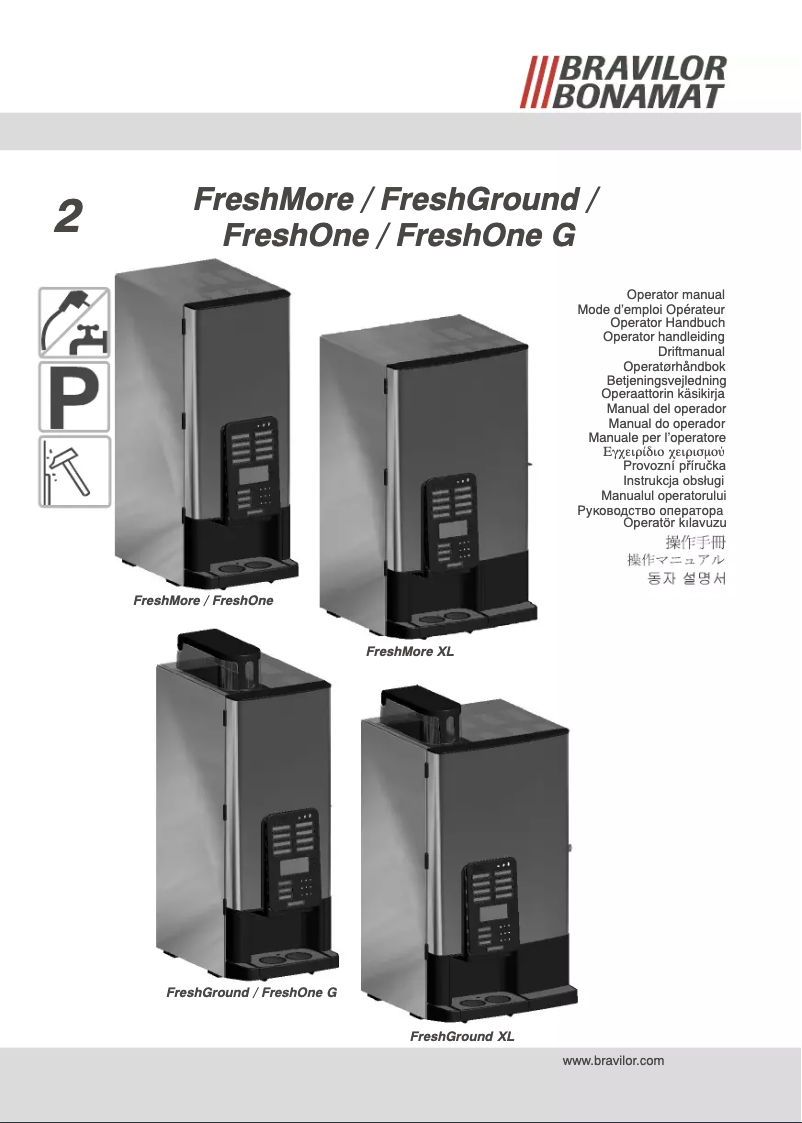 BRAVILOR BONAMAT

2

FreshMore / FreshGround / FreshOne / FreshOne G

P

Operator manual
Mode d'emploi Opérateur
Operator Handbuch
Operator handleiding
Driftmanual
Operatørhåndbok
Betjeningsvejledning
Operaattorin käsikirja
Manual del operador
Manual do operador
Manuale per l'operatore
Εγχειρίδιο χειρισμού
Provozní příručka
Instrukcja obsługi
Manualul operatorului
Руководство оператора
Operatör kılavuzu
操作手冊
操作マニュアル
동자 설명서

FreshMore / FreshOne

FreshMore XL

FreshGround / FreshOne G

FreshGround XL

www.bravilor.com