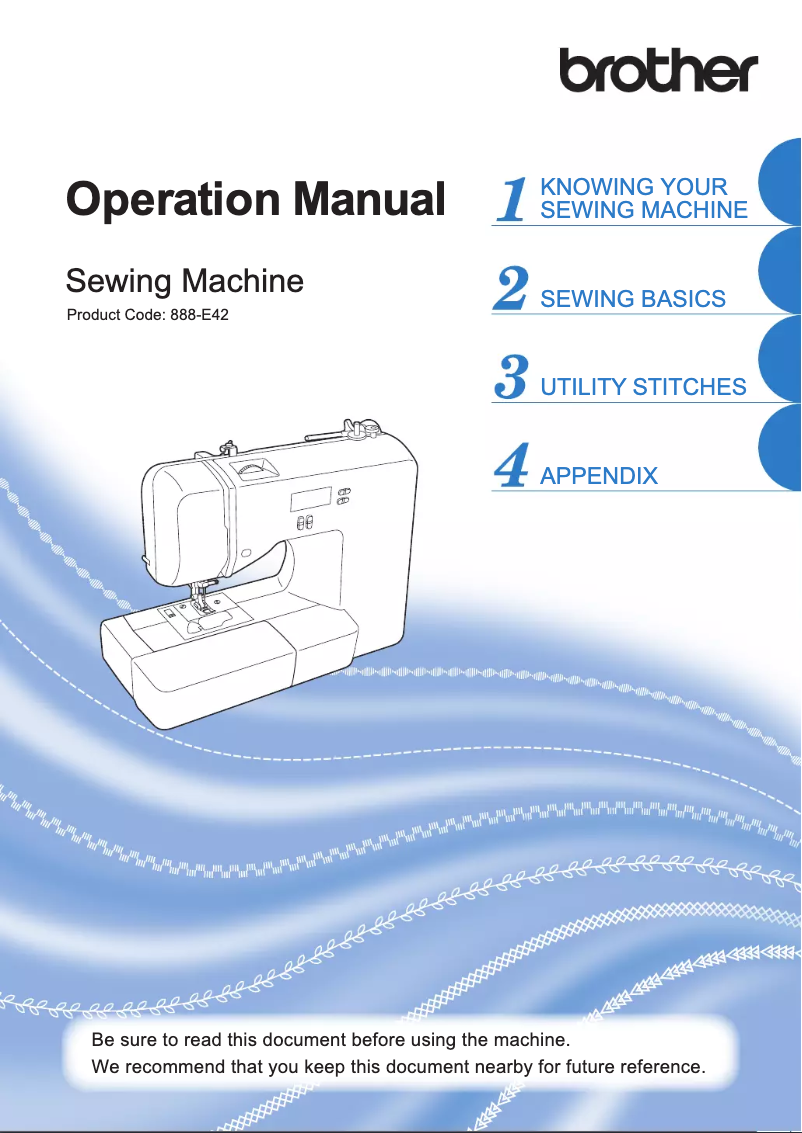 brother

Operation Manual

Sewing Machine

Product Code: 888-E42

1 KNOWING YOUR SEWING MACHINE

2 SEWING BASICS

3 UTILITY STITCHES

4 APPENDIX

Be sure to read this document before using the machine.
We recommend that you keep this document nearby for future reference.