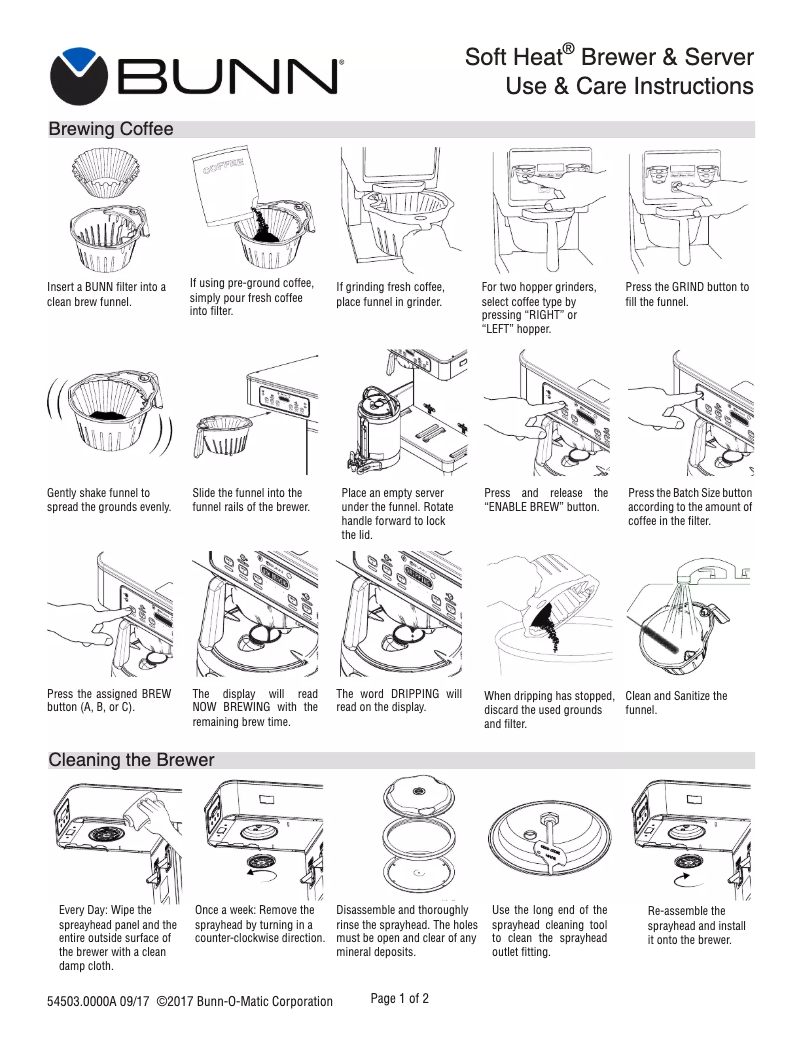 BUNN®

Soft Heat® Brewer & Server
Use & Care Instructions

Brewing Coffee

COFFEE

Insert a BUNN filter into a clean brew funnel.

If using pre-ground coffee, simply pour fresh coffee into filter.

If grinding fresh coffee, place funnel in grinder.

For two hopper grinders, select coffee type by pressing "RIGHT" or "LEFT" hopper.

Press the GRIND button to fill the funnel.

Gently shake funnel to spread the grounds evenly.

Slide the funnel into the funnel rails of the brewer.

Place an empty server under the funnel. Rotate handle forward to lock the lid.

Press and release the "ENABLE BREW" button.

Press the Batch Size button according to the amount of coffee in the filter.

Press the assigned BREW button (A, B, or C).

The display will read NOW BREWING with the remaining brew time.

The word DRIPPING will read on the display.

When dripping has stopped, discard the used grounds and filter.

Clean and Sanitize the funnel.

Cleaning the Brewer

Every Day: Wipe the sprayhead panel and the entire outside surface of the brewer with a clean damp cloth.

Once a week: Remove the sprayhead by turning in a counter-clockwise direction.

Disassemble and thoroughly rinse the sprayhead. The holes must be open and clear of any mineral deposits.

Use the long end of the sprayhead cleaning tool to clean the sprayhead outlet fitting.

Re-assemble the sprayhead and install it onto the brewer.

54503.0000A 09/17 ©2017 Bunn-O-Matic Corporation

Page 1 of 2