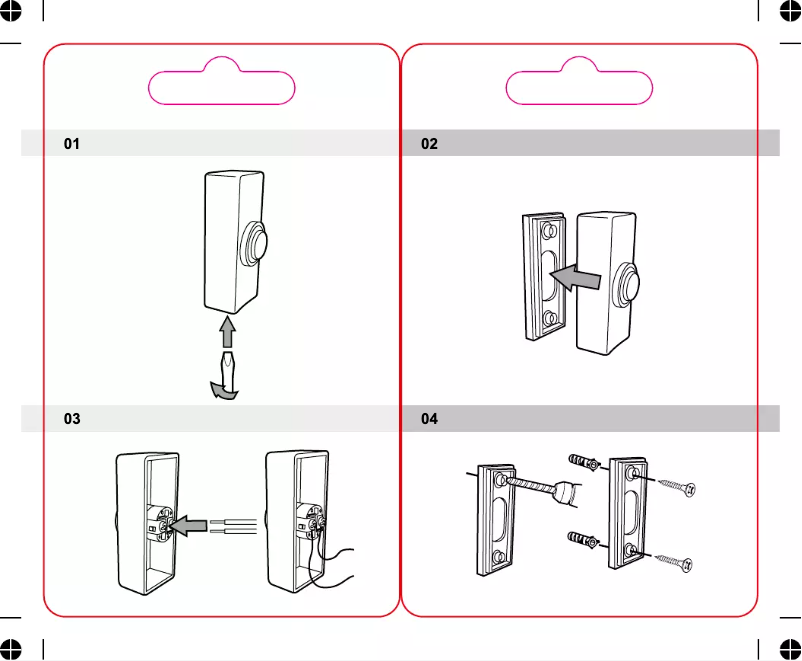 01

02

03

04