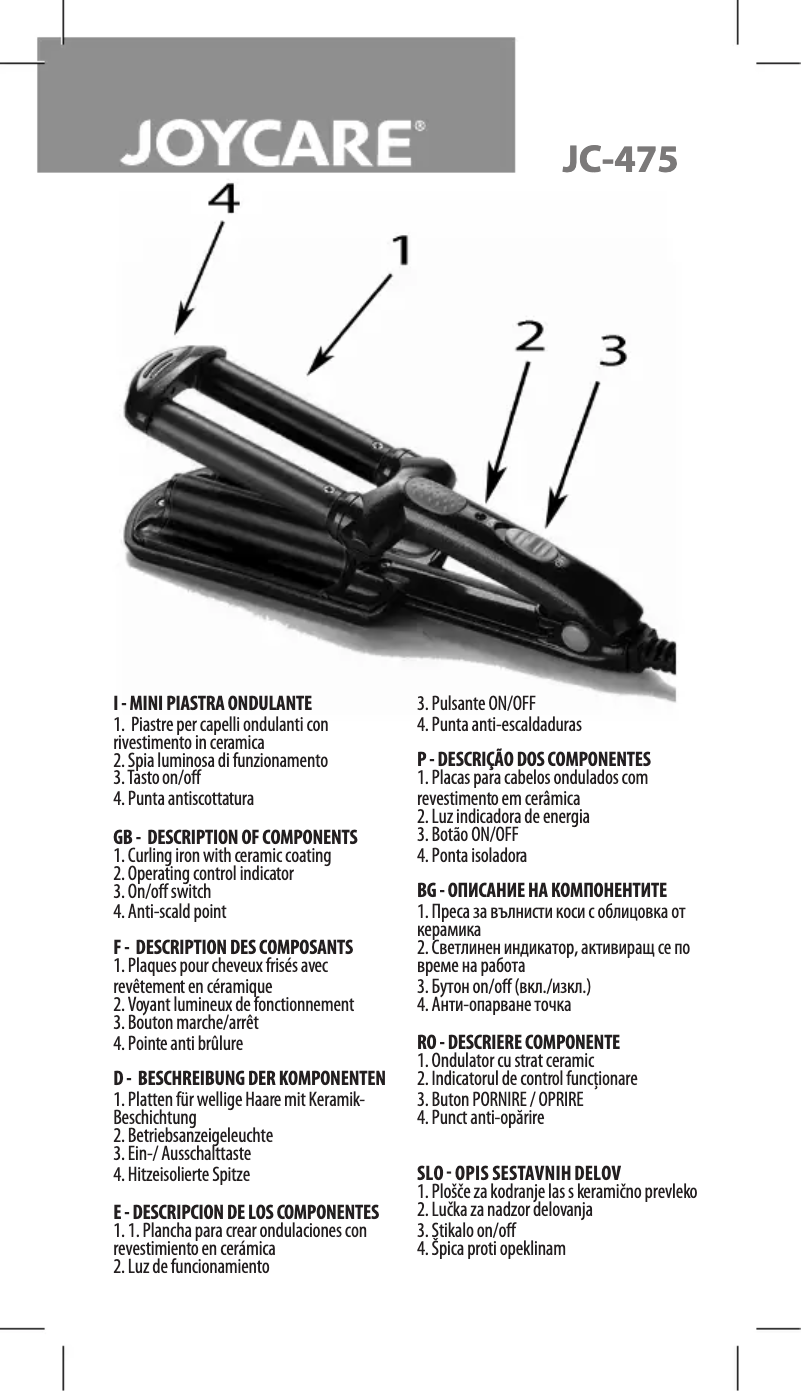 JOYCARE®

JC-475

4
1
2
3

I - MINI PIASTRA ONDULANTE
1. Piastre per capelli ondulanti con rivestimento in ceramica
2. Spia luminosa di funzionamento
3. Tasto on/off
4. Punta antiscottatura

GB - DESCRIPTION OF COMPONENTS
1. Curling iron with ceramic coating
2. Operating control indicator
3. On/off switch
4. Anti-scald point

F - DESCRIPTION DES COMPOSANTS
1. Plaques pour cheveux frisés avec revêtement en céramique
2. Voyant lumineux de fonctionnement
3. Bouton marche/arrêt
4. Pointe anti brûlure

D - BESCHREIBUNG DER KOMPONENTEN
1. Platten für wellige Haare mit Keramik-Beschichtung
2. Betriebsanzeigeleuchte
3. Ein-/ Ausschalttaste
4. Hitzeisolierte Spitze

E - DESCRIPCION DE LOS COMPONENTES
1. 1. Plancha para crear ondulaciones con revestimiento en cerámica
2. Luz de funcionamiento
3. Pulsante ON/OFF
4. Punta anti-escaldaduras

P - DESCRIÇÃO DOS COMPONENTES
1. Placas para cabelos ondulados com revestimento em cerâmica
2. Luz indicadora de energia
3. Botão ON/OFF
4. Ponta isoladora

BG - ОПИСАНИЕ НА КОМПОНЕНТИТЕ
1. Преса за вълнисти коси с облицовка от керамика
2. Светлинен индикатор, активиращ се по време на работа
3. Бутон on/off (вкл./изкл.)
4. Анти-опарване точка

RO - DESCRIERE COMPONENTE
1. Ondulator cu strat ceramic
2. Indicatorul de control funcționare
3. Buton PORNIRE / OPRIRE
4. Punct anti-opărire

SLO - OPIS SESTAVNIH DELOV
1. Plošče za kodranje las s keramično prevleko
2. Lučka za nadzor delovanja
3. Stikalo on/off
4. Špica proti opeklinam