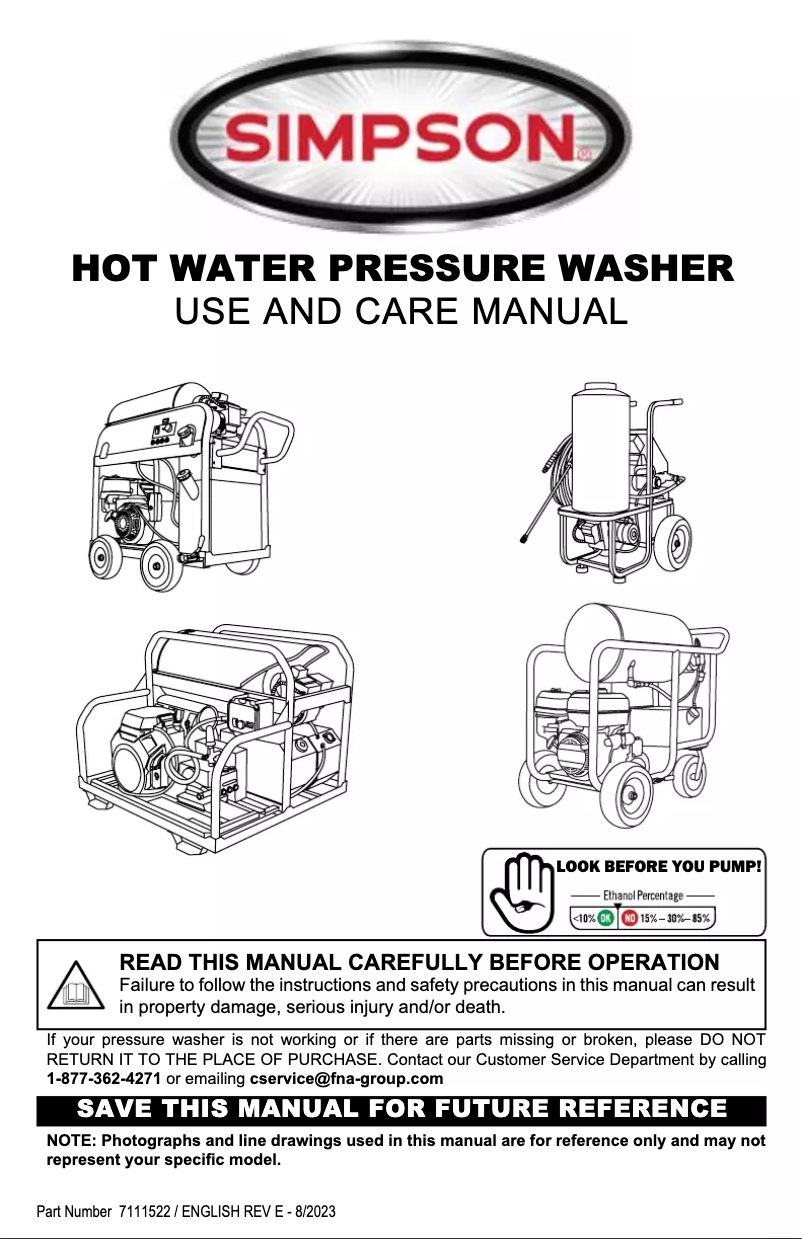 SIMPSON

HOT WATER PRESSURE WASHER
USE AND CARE MANUAL

LOOK BEFORE YOU PUMP!
Ethanol Percentage
<10% OK NO 15% – 30% – 85%

READ THIS MANUAL CAREFULLY BEFORE OPERATION
Failure to follow the instructions and safety precautions in this manual can result in property damage, serious injury and/or death.

If your pressure washer is not working or if there are parts missing or broken, please DO NOT RETURN IT TO THE PLACE OF PURCHASE. Contact our Customer Service Department by calling 1-877-362-4271 or emailing cservice@fna-group.com

SAVE THIS MANUAL FOR FUTURE REFERENCE

NOTE: Photographs and line drawings used in this manual are for reference only and may not represent your specific model.

Part Number 7111522 / ENGLISH REV E - 8/2023