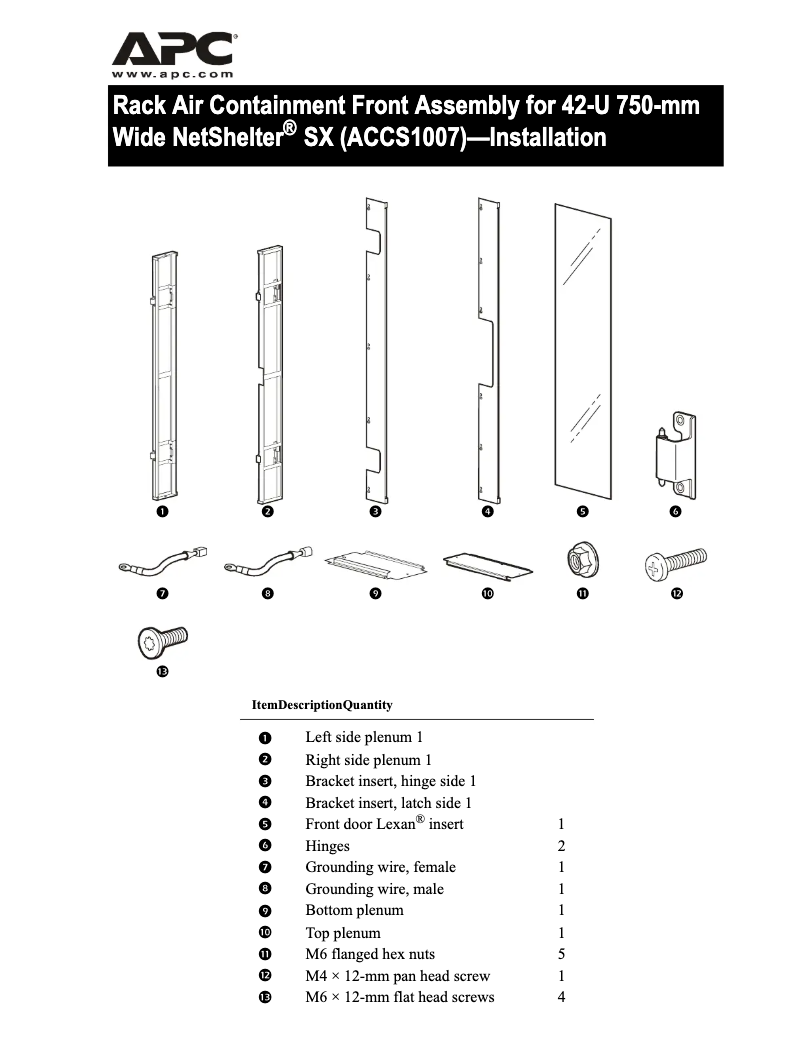 APC®
www.apc.com

Rack Air Containment Front Assembly for 42-U 750-mm Wide NetShelter® SX (ACCS1007)—Installation

❶ ❷ ❸ ❹ ❺ ❻
❼ ❽ ❾ ❿ ⓫ ⓬
⓭

ItemDescriptionQuantity

| | | |
|---|---|---|
| ❶ | Left side plenum 1 | |
| ❷ | Right side plenum 1 | |
| ❸ | Bracket insert, hinge side 1 | |
| ❹ | Bracket insert, latch side 1 | |
| ❺ | Front door Lexan® insert | 1 |
| ❻ | Hinges | 2 |
| ❼ | Grounding wire, female | 1 |
| ❽ | Grounding wire, male | 1 |
| ❾ | Bottom plenum | 1 |
| ❿ | Top plenum | 1 |
| ⓫ | M6 flanged hex nuts | 5 |
| ⓬ | M4 × 12-mm pan head screw | 1 |
| ⓭ | M6 × 12-mm flat head screws | 4 |