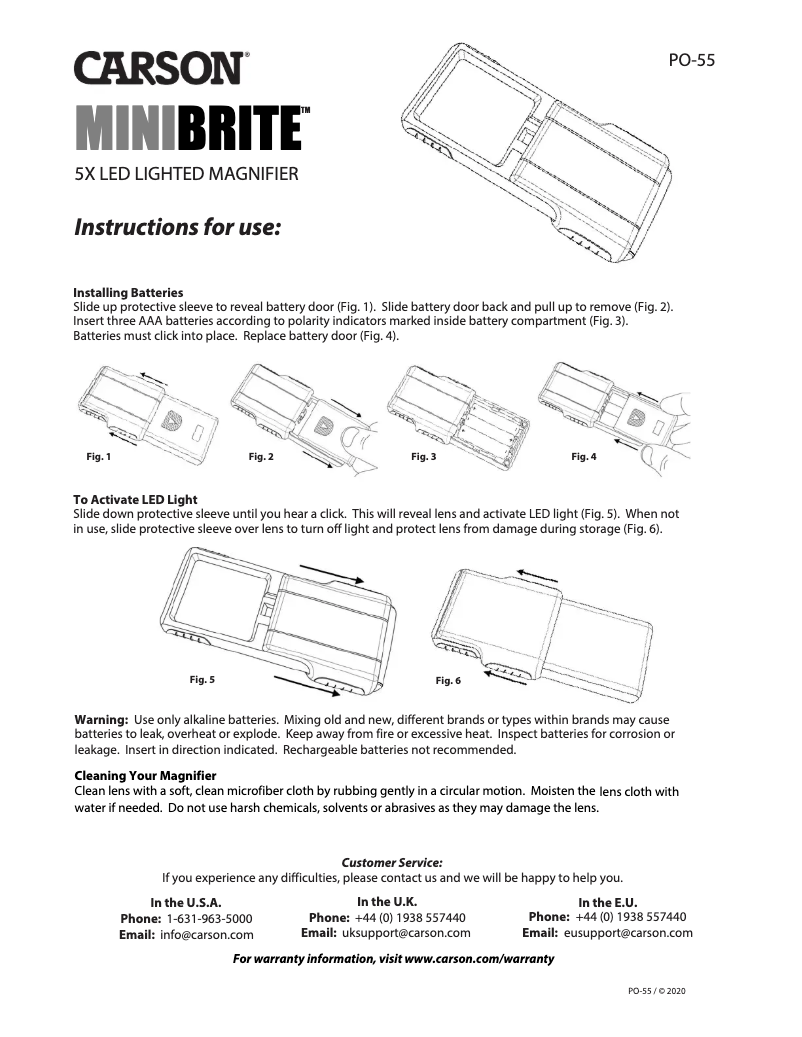 CARSON®

PO-55

MINIBRITE™

5X LED LIGHTED MAGNIFIER

Instructions for use:

Installing Batteries
Slide up protective sleeve to reveal battery door (Fig. 1). Slide battery door back and pull up to remove (Fig. 2). Insert three AAA batteries according to polarity indicators marked inside battery compartment (Fig. 3). Batteries must click into place. Replace battery door (Fig. 4).

Fig. 1 Fig. 2 Fig. 3 Fig. 4

To Activate LED Light
Slide down protective sleeve until you hear a click. This will reveal lens and activate LED light (Fig. 5). When not in use, slide protective sleeve over lens to turn off light and protect lens from damage during storage (Fig. 6).

Fig. 5 Fig. 6

Warning: Use only alkaline batteries. Mixing old and new, different brands or types within brands may cause batteries to leak, overheat or explode. Keep away from fire or excessive heat. Inspect batteries for corrosion or leakage. Insert in direction indicated. Rechargeable batteries not recommended.

Cleaning Your Magnifier
Clean lens with a soft, clean microfiber cloth by rubbing gently in a circular motion. Moisten the lens cloth with water if needed. Do not use harsh chemicals, solvents or abrasives as they may damage the lens.

Customer Service:
If you experience any difficulties, please contact us and we will be happy to help you.

In the U.S.A.
Phone: 1-631-963-5000
Email: info@carson.com

In the U.K.
Phone: +44 (0) 1938 557440
Email: uksupport@carson.com

In the E.U.
Phone: +44 (0) 1938 557440
Email: eusupport@carson.com

For warranty information, visit www.carson.com/warranty

PO-55 / © 2020