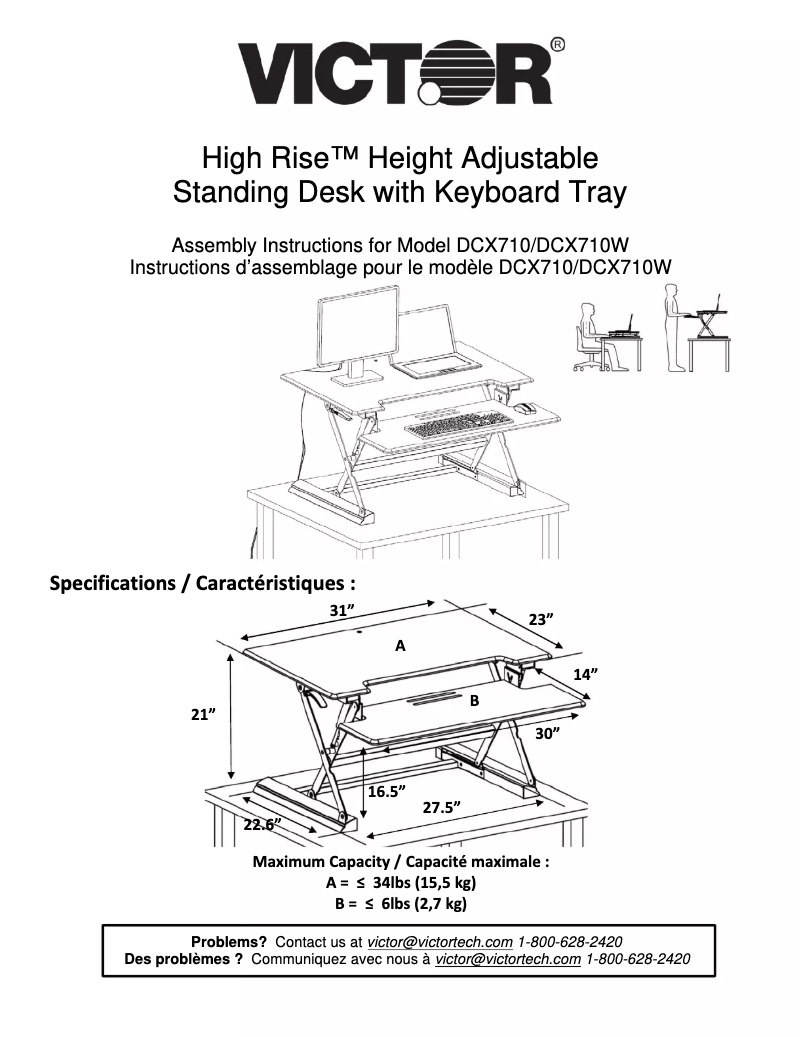 VICTOR®

High Rise™ Height Adjustable Standing Desk with Keyboard Tray

Assembly Instructions for Model DCX710/DCX710W
Instructions d'assemblage pour le modèle DCX710/DCX710W

Specifications / Caractéristiques :

31"
23"
A
14"
B
21"
30"
16.5"
27.5"
22.6"

Maximum Capacity / Capacité maximale :
A = ≤ 34lbs (15,5 kg)
B = ≤ 6lbs (2,7 kg)

Problems? Contact us at victor@victortech.com 1-800-628-2420
Des problèmes ? Communiquez avec nous à victor@victortech.com 1-800-628-2420