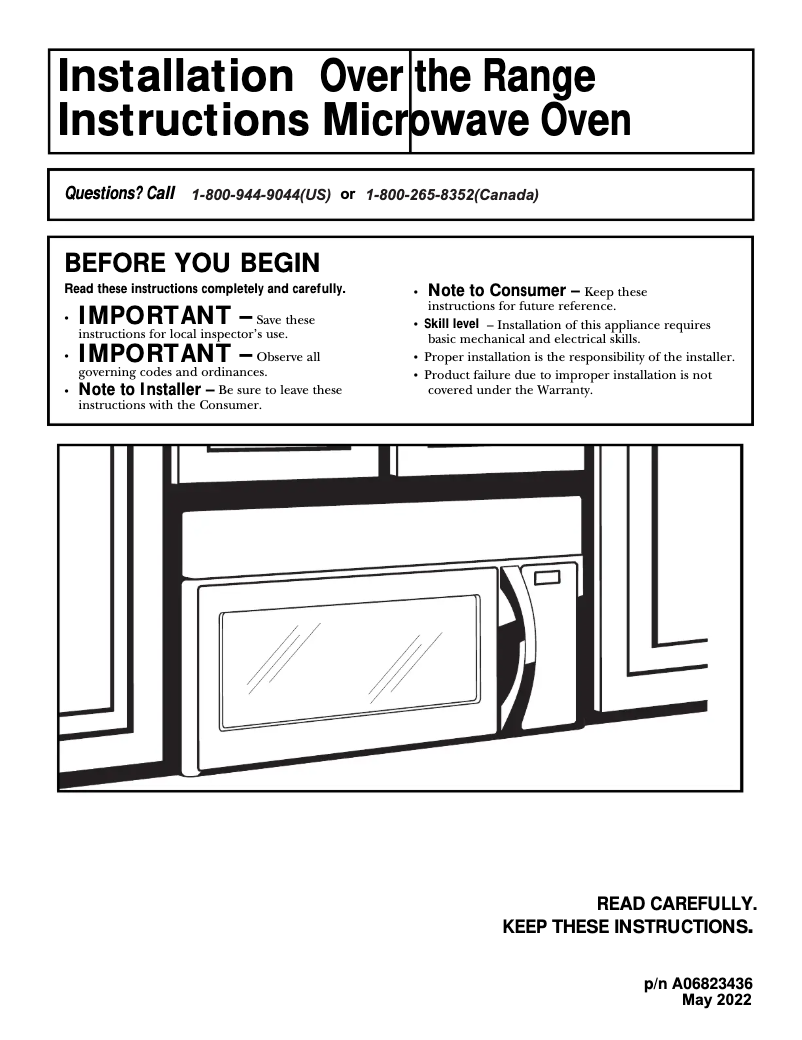 Installation Instructions

Over the Range Microwave Oven

Questions? Call 1-800-944-9044(US) or 1-800-265-8352(Canada)

BEFORE YOU BEGIN

Read these instructions completely and carefully.

• IMPORTANT – Save these instructions for local inspector's use.

• IMPORTANT – Observe all governing codes and ordinances.

• Note to Installer – Be sure to leave these instructions with the Consumer.

• Note to Consumer – Keep these instructions for future reference.

• Skill level – Installation of this appliance requires basic mechanical and electrical skills.

• Proper installation is the responsibility of the installer.

• Product failure due to improper installation is not covered under the Warranty.

READ CAREFULLY.
KEEP THESE INSTRUCTIONS.

p/n A06823436
May 2022