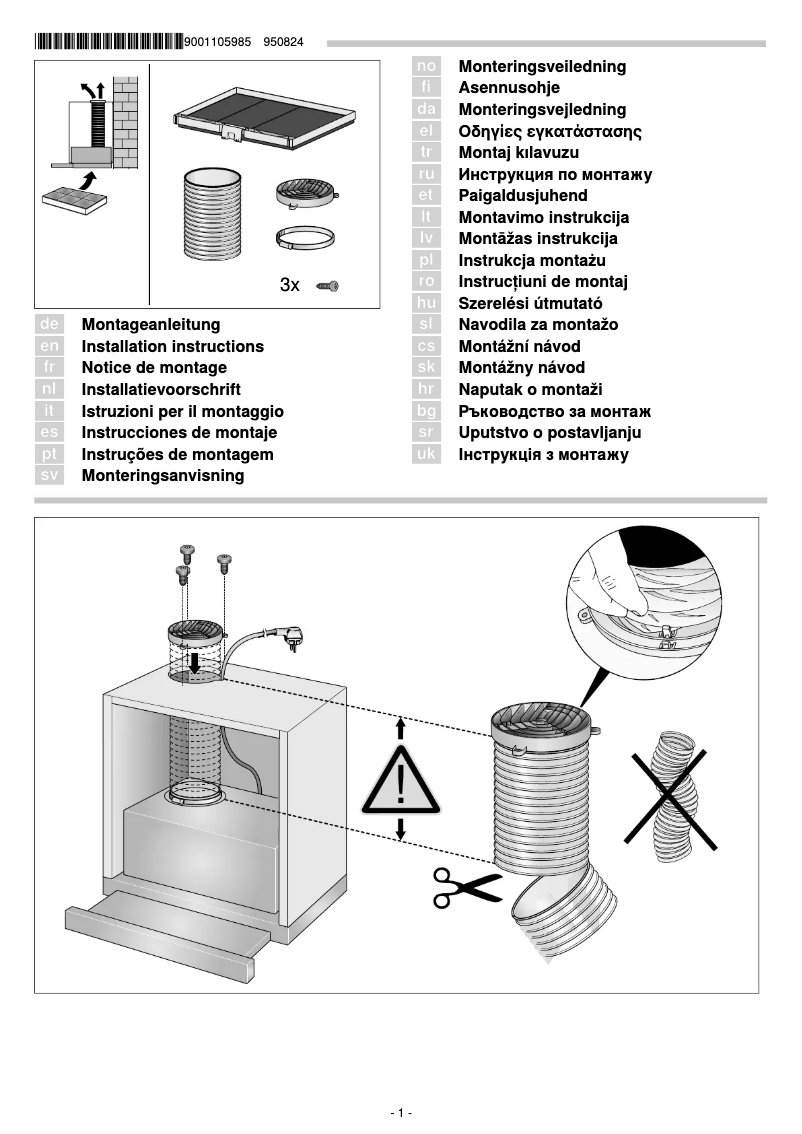 9001105985 950824

3x

de Montageanleitung
en Installation instructions
fr Notice de montage
nl Installatievoorschrift
it Istruzioni per il montaggio
es Instrucciones de montaje
pt Instruções de montagem
sv Monteringsanvisning

no Monteringsveiledning
fi Asennusohje
da Monteringsvejledning
el Οδηγίες εγκατάστασης
tr Montaj kılavuzu
ru Инструкция по монтажу
et Paigaldusjuhend
lt Montavimo instrukcija
lv Montāžas instrukcija
pl Instrukcja montażu
ro Instrucțiuni de montaj
hu Szerelési útmutató
sl Navodila za montažo
cs Montážní návod
sk Montážny návod
hr Naputak o montaži
bg Ръководство за монтаж
sr Uputstvo o postavljanju
uk Інструкція з монтажу

- 1 -