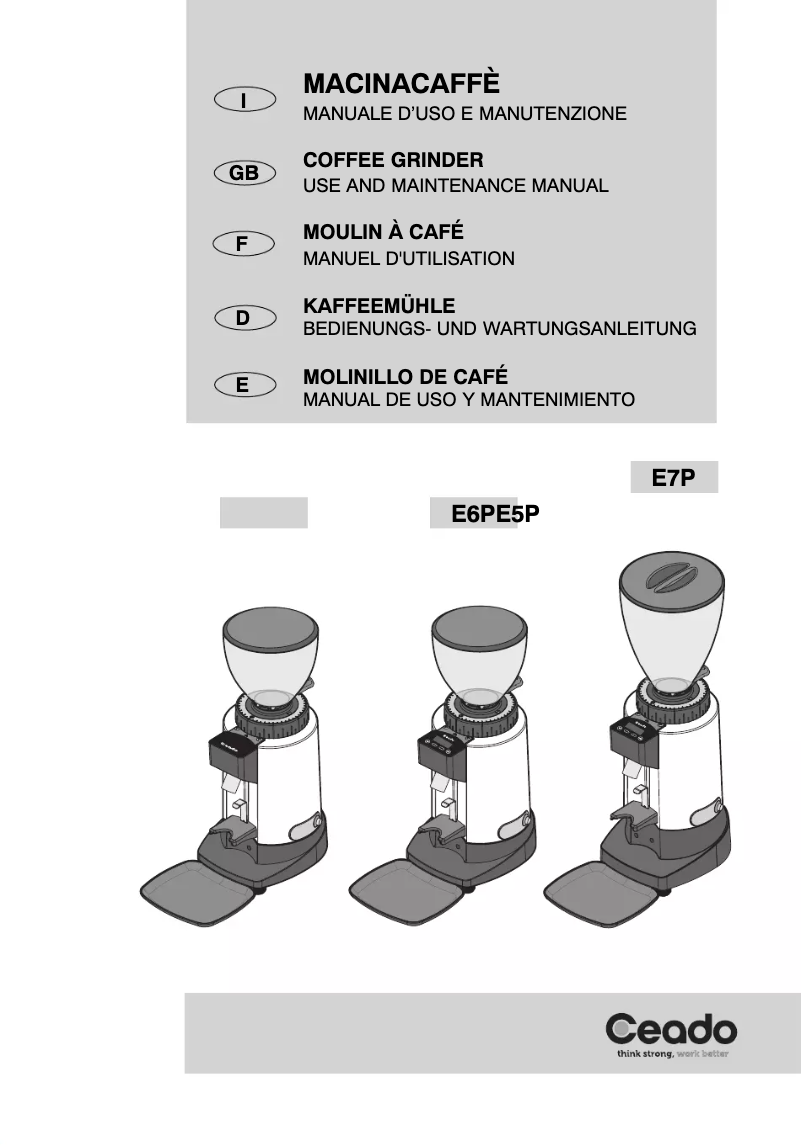 I
MACINACAFFÈ
MANUALE D'USO E MANUTENZIONE

GB
COFFEE GRINDER
USE AND MAINTENANCE MANUAL

F
MOULIN À CAFÉ
MANUEL D'UTILISATION

D
KAFFEEMÜHLE
BEDIENUNGS- UND WARTUNGSANLEITUNG

E
MOLINILLO DE CAFÉ
MANUAL DE USO Y MANTENIMIENTO

E7P

E6PE5P

Ceado
think strong, work better