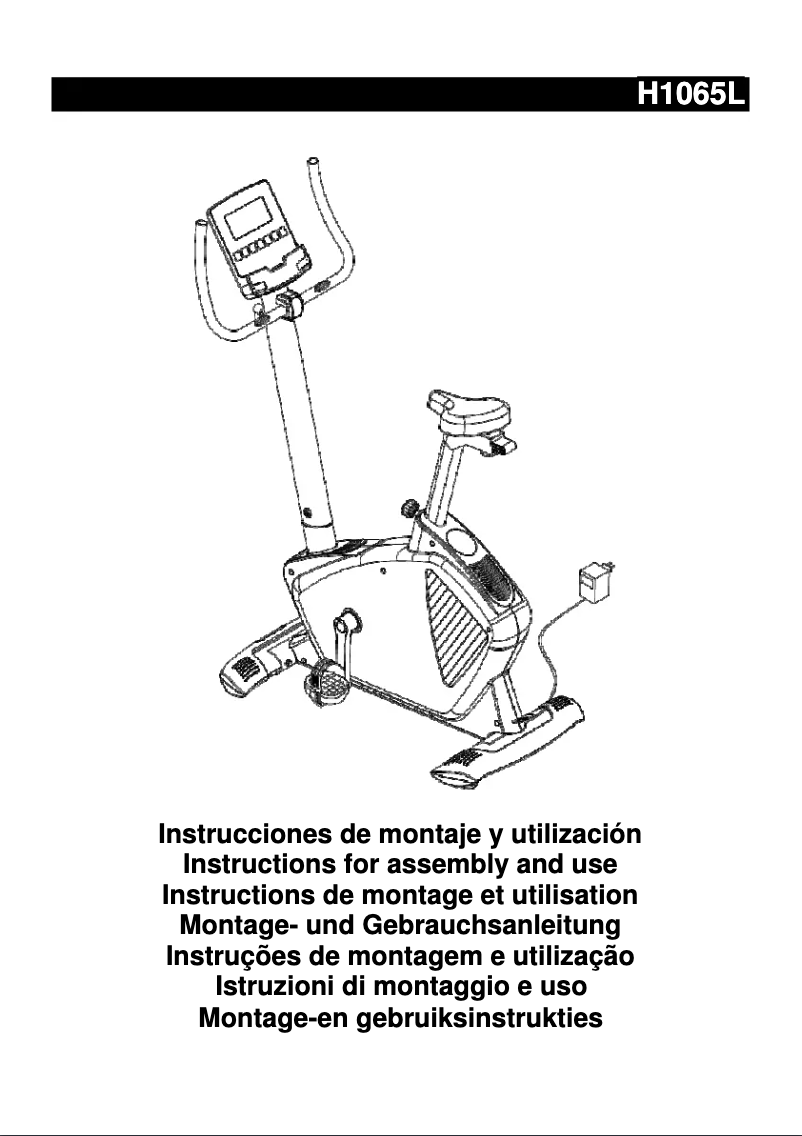 H1065L

Instrucciones de montaje y utilización
Instructions for assembly and use
Instructions de montage et utilisation
Montage- und Gebrauchsanleitung
Instruções de montagem e utilização
Istruzioni di montaggio e uso
Montage-en gebruiksinstrukties