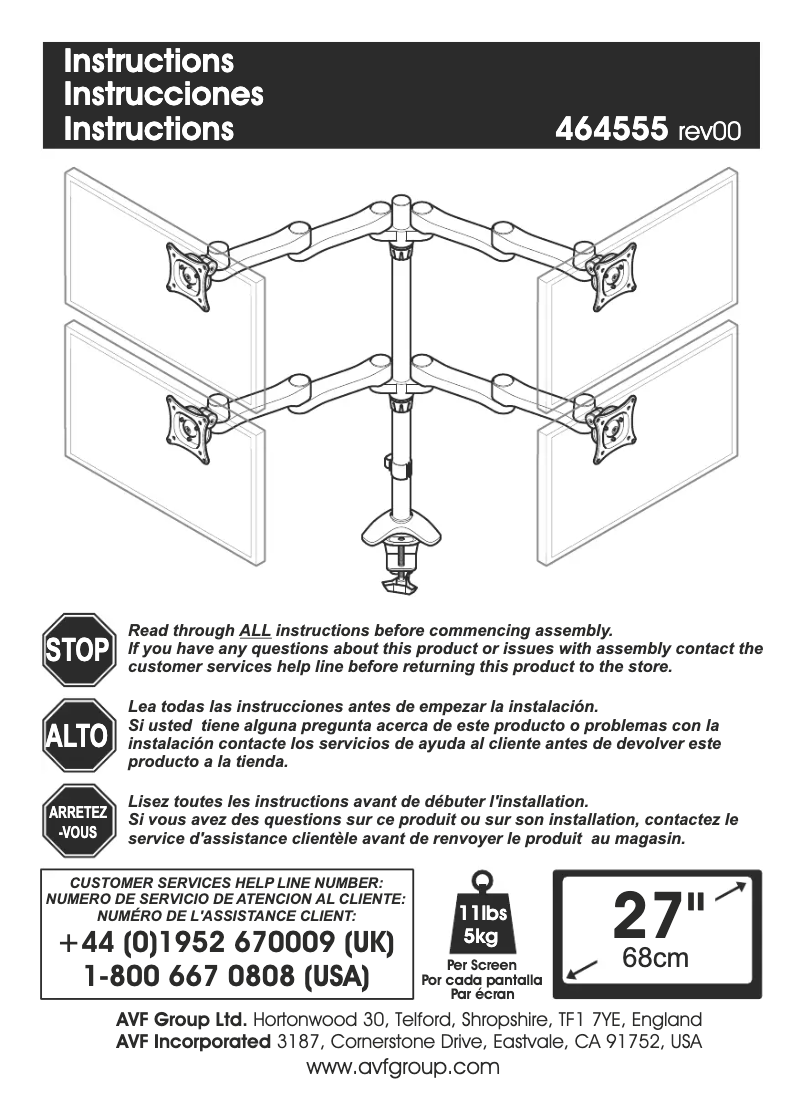 Instructions
Instrucciones
Instructions

464555 rev00

STOP

Read through ALL instructions before commencing assembly.
If you have any questions about this product or issues with assembly contact the customer services help line before returning this product to the store.

ALTO

Lea todas las instrucciones antes de empezar la instalación.
Si usted tiene alguna pregunta acerca de este producto o problemas con la instalación contacte los servicios de ayuda al cliente antes de devolver este producto a la tienda.

ARRETEZ -VOUS

Lisez toutes les instructions avant de débuter l'installation.
Si vous avez des questions sur ce produit ou sur son installation, contactez le service d'assistance clientèle avant de renvoyer le produit au magasin.

CUSTOMER SERVICES HELP LINE NUMBER:
NUMERO DE SERVICIO DE ATENCION AL CLIENTE:
NUMÉRO DE L'ASSISTANCE CLIENT:
+44 (0)1952 670009 (UK)
1-800 667 0808 (USA)

11lbs
5kg
Per Screen
Por cada pantalla
Par écran

27"
68cm

AVF Group Ltd. Hortonwood 30, Telford, Shropshire, TF1 7YE, England
AVF Incorporated 3187, Cornerstone Drive, Eastvale, CA 91752, USA
www.avfgroup.com