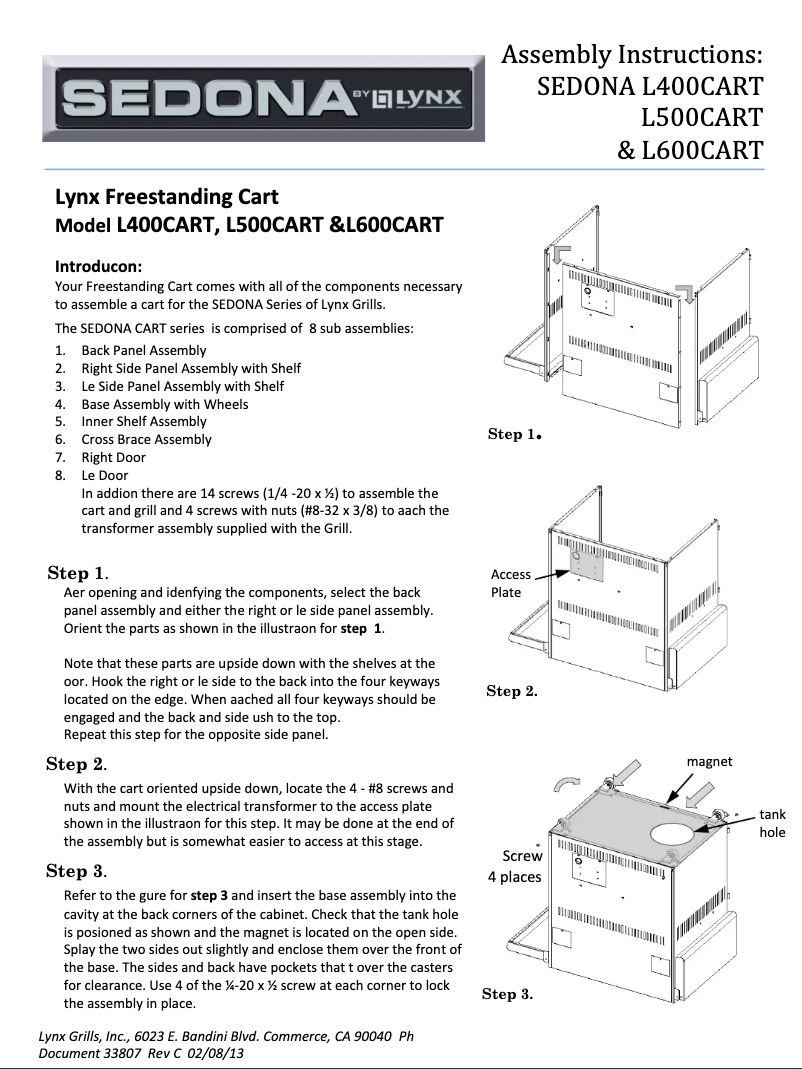 SEDONA BY LYNX

Assembly Instructions: SEDONA L400CART L500CART & L600CART

Lynx Freestanding Cart
Model L400CART, L500CART &L600CART

Introducon:
Your Freestanding Cart comes with all of the components necessary to assemble a cart for the SEDONA Series of Lynx Grills.

The SEDONA CART series is comprised of 8 sub assemblies:
1. Back Panel Assembly
2. Right Side Panel Assembly with Shelf
3. Le Side Panel Assembly with Shelf
4. Base Assembly with Wheels
5. Inner Shelf Assembly
6. Cross Brace Assembly
7. Right Door
8. Le Door
In addion there are 14 screws (1/4 -20 x ½) to assemble the cart and grill and 4 screws with nuts (#8-32 x 3/8) to aach the transformer assembly supplied with the Grill.

Step 1.
Aer opening and idenfying the components, select the back panel assembly and either the right or le side panel assembly. Orient the parts as shown in the illustraon for step 1.

Note that these parts are upside down with the shelves at the oor. Hook the right or le side to the back into the four keyways located on the edge. When aached all four keyways should be engaged and the back and side ush to the top.
Repeat this step for the opposite side panel.

Step 2.
With the cart oriented upside down, locate the 4 - #8 screws and nuts and mount the electrical transformer to the access plate shown in the illustraon for this step. It may be done at the end of the assembly but is somewhat easier to access at this stage.

Step 3.
Refer to the gure for step 3 and insert the base assembly into the cavity at the back corners of the cabinet. Check that the tank hole is posioned as shown and the magnet is located on the open side. Splay the two sides out slightly and enclose them over the front of the base. The sides and back have pockets that t over the casters for clearance. Use 4 of the ¼-20 x ½ screw at each corner to lock the assembly in place.

Step 1.

Access Plate

Step 2.

magnet

tank hole

Screw 4 places

Step 3.

Lynx Grills, Inc., 6023 E. Bandini Blvd. Commerce, CA 90040 Ph
Document 33807 Rev C 02/08/13