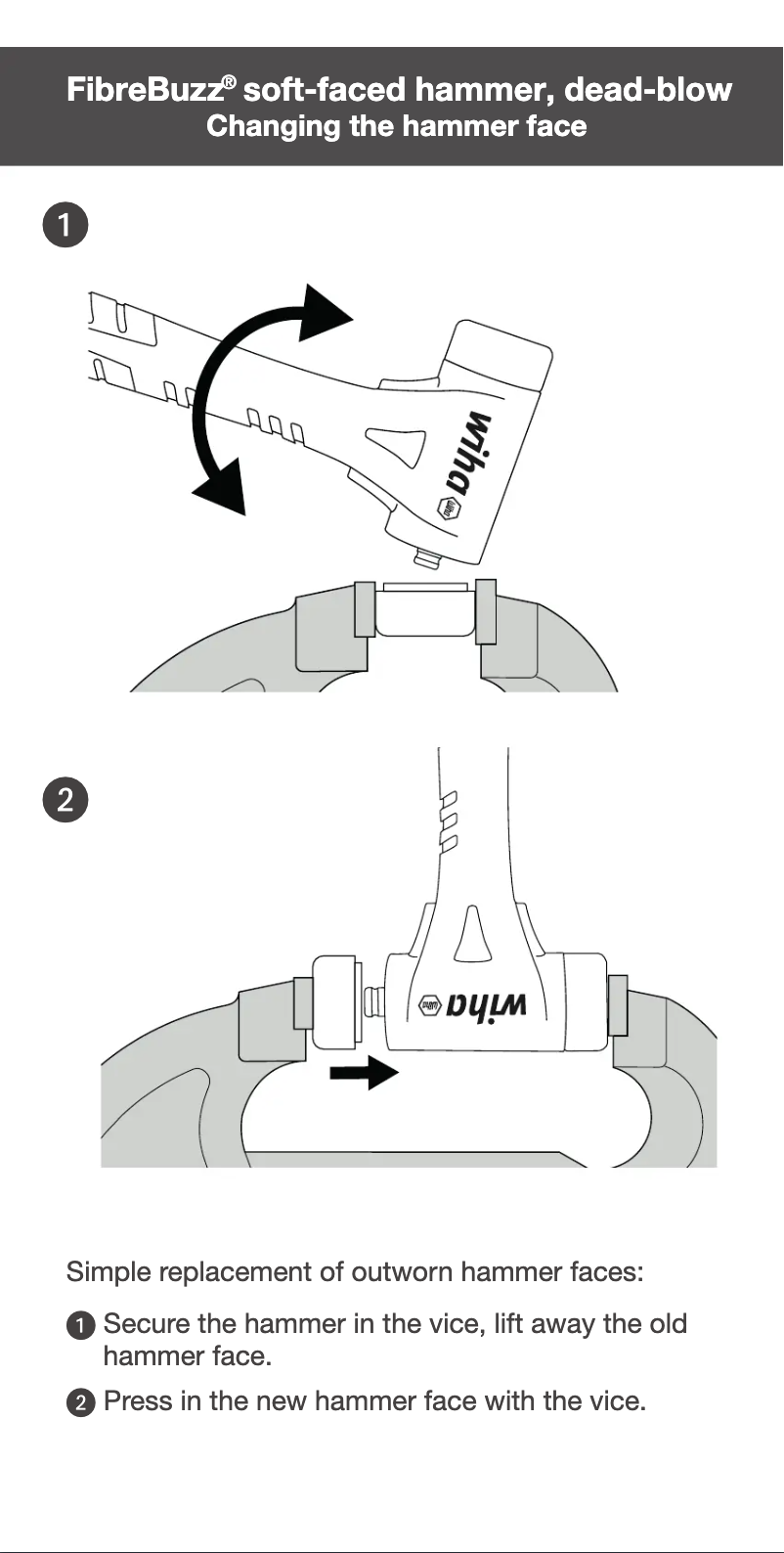 FibreBuzz® soft-faced hammer, dead-blow
Changing the hammer face

1

wiha

2

wiha

Simple replacement of outworn hammer faces:

1 Secure the hammer in the vice, lift away the old hammer face.

2 Press in the new hammer face with the vice.