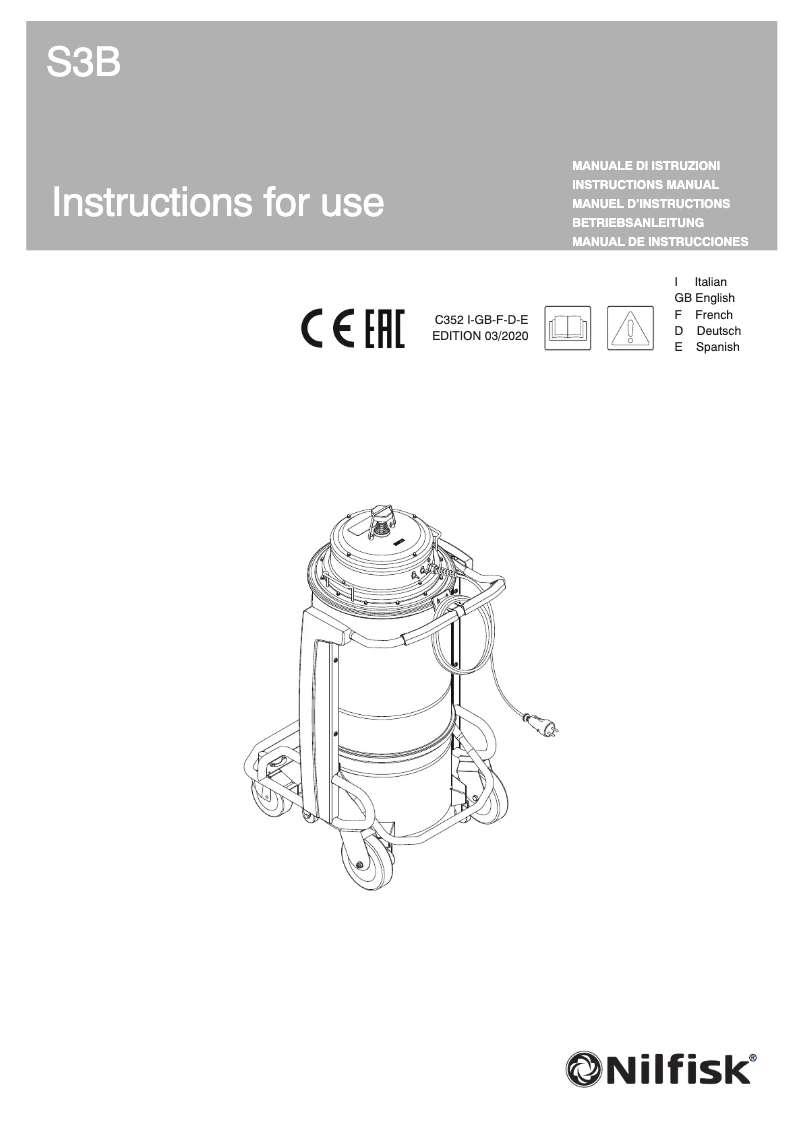 S3B

Instructions for use

MANUALE DI ISTRUZIONI
INSTRUCTIONS MANUAL
MANUEL D'INSTRUCTIONS
BETRIEBSANLEITUNG
MANUAL DE INSTRUCCIONES

CE EAC

C352 I-GB-F-D-E
EDITION 03/2020

I Italian
GB English
F French
D Deutsch
E Spanish

Nilfisk®