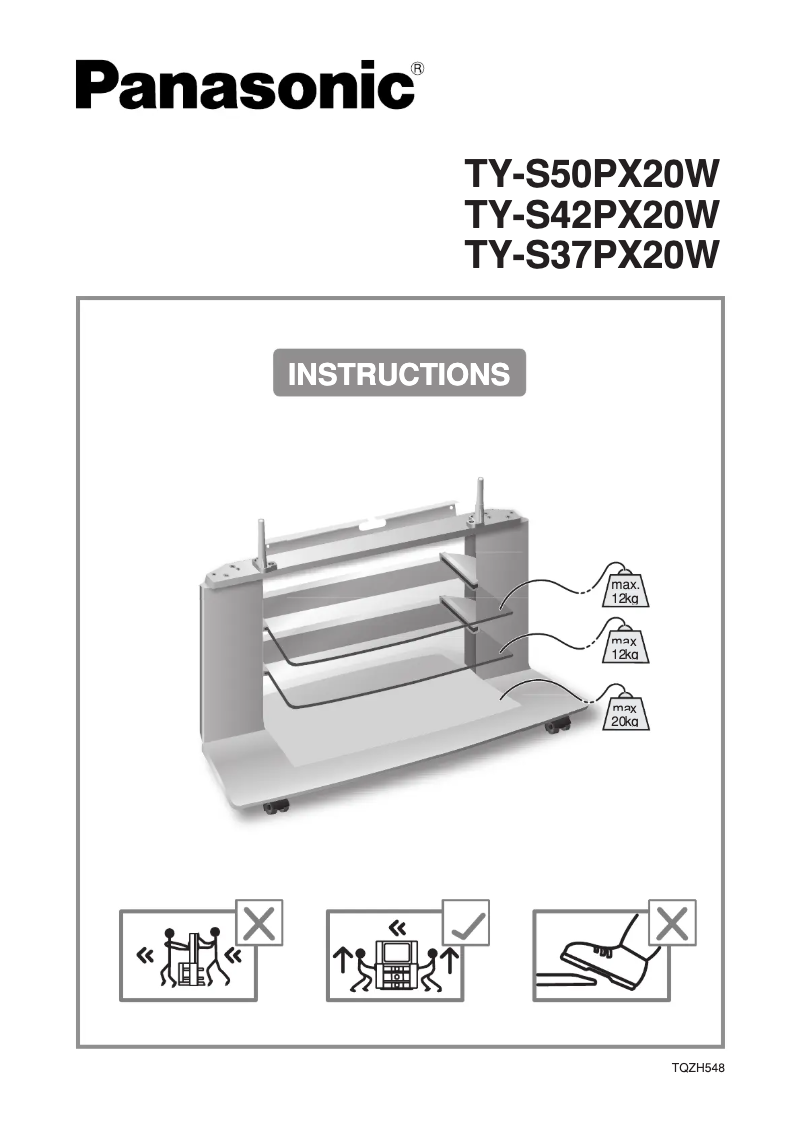 Panasonic®

TY-S50PX20W
TY-S42PX20W
TY-S37PX20W

INSTRUCTIONS

max.
12kg

max
12kg

max
20kg

TQZH548