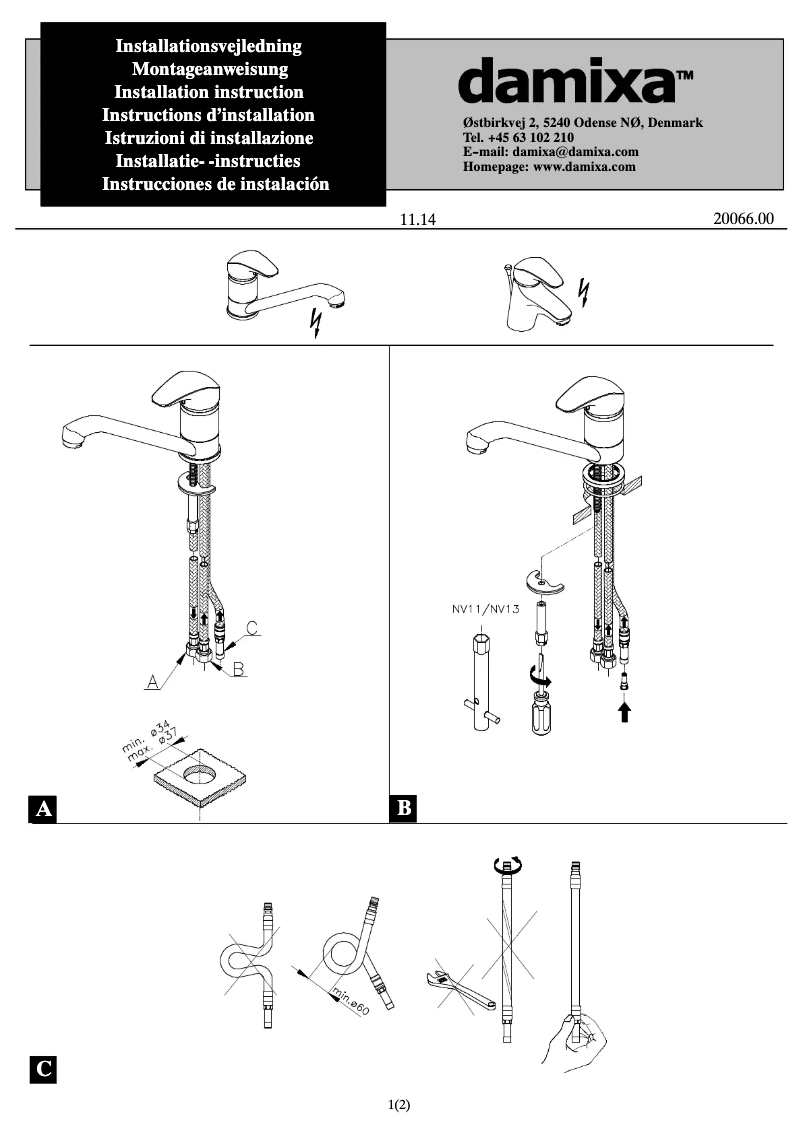 Installationsvejledning
Montageanweisung
Installation instruction
Instructions d'installation
Istruzioni di installazione
Installatie- -instructies
Instrucciones de instalación

damixa™

Østbirkvej 2, 5240 Odense NØ, Denmark
Tel. +45 63 102 210
E-mail: damixa@damixa.com
Homepage: www.damixa.com

11.14

20066.00

C

A

B

min. ø34
max. ø37

A

NV11/NV13

B

min.ø60

C

1(2)