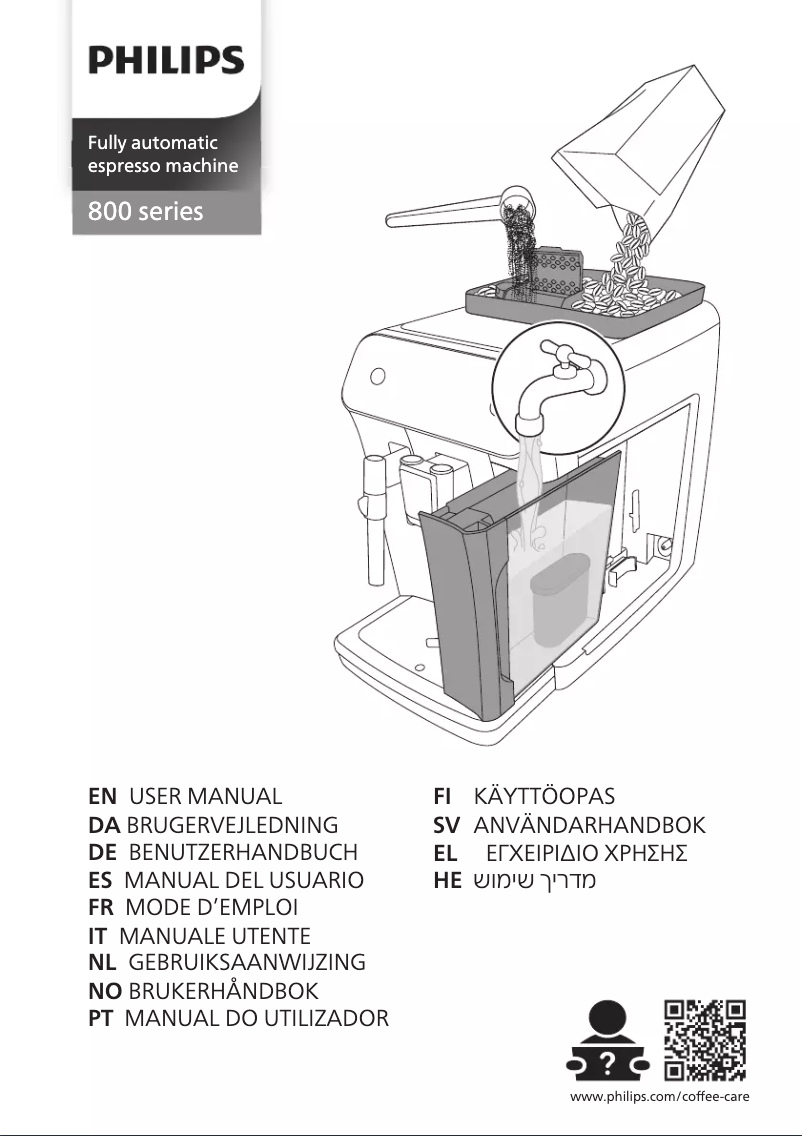 PHILIPS

Fully automatic espresso machine

800 series

EN USER MANUAL
DA BRUGERVEJLEDNING
DE BENUTZERHANDBUCH
ES MANUAL DEL USUARIO
FR MODE D'EMPLOI
IT MANUALE UTENTE
NL GEBRUIKSAANWIJZING
NO BRUKERHÅNDBOK
PT MANUAL DO UTILIZADOR

FI KÄYTTÖOPAS
SV ANVÄNDARHANDBOK
EL ΕΓΧΕΙΡΙΔΙΟ ΧΡΗΣΗΣ
HE מדריך שימוש

?

www.philips.com/coffee-care