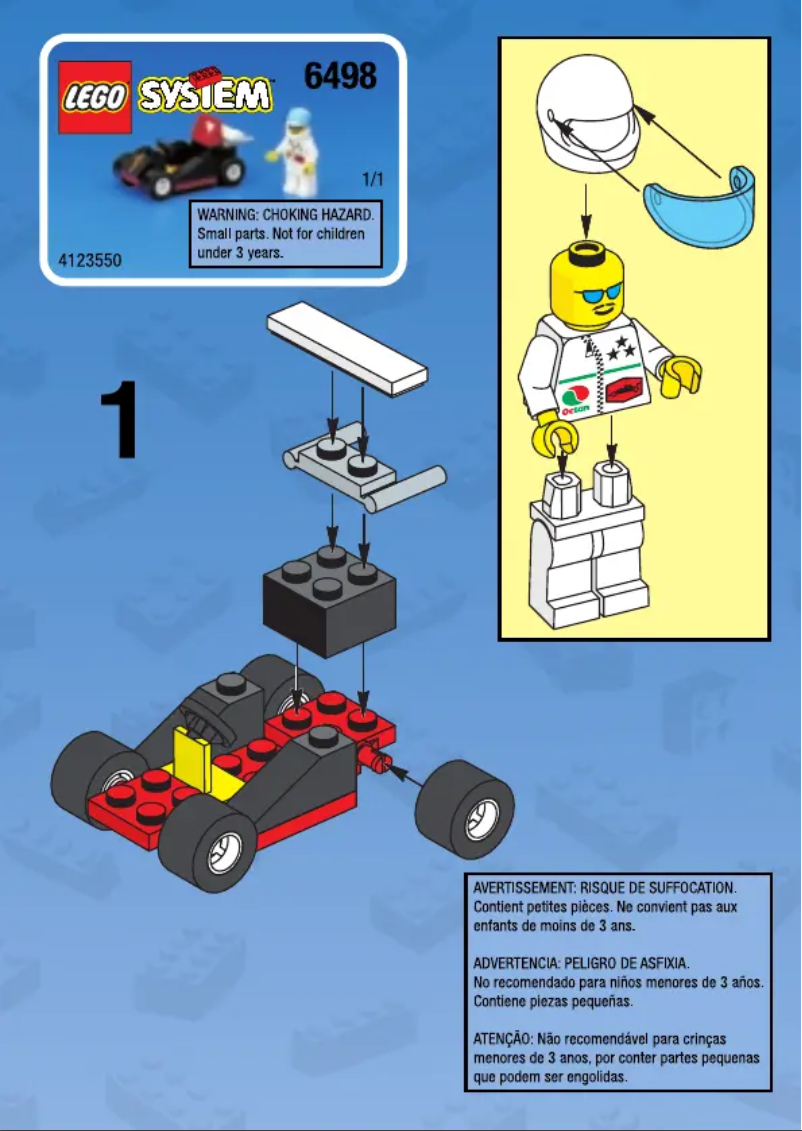 LEGO SYSTEM

6498

1/1

WARNING: CHOKING HAZARD. Small parts. Not for children under 3 years.

4123550

1

Octan

AVERTISSEMENT: RISQUE DE SUFFOCATION. Contient petites pièces. Ne convient pas aux enfants de moins de 3 ans.

ADVERTENCIA: PELIGRO DE ASFIXIA. No recomendado para niños menores de 3 años. Contiene piezas pequeñas.

ATENÇÃO: Não recomendável para crinças menores de 3 anos, por conter partes pequenas que podem ser engolidas.