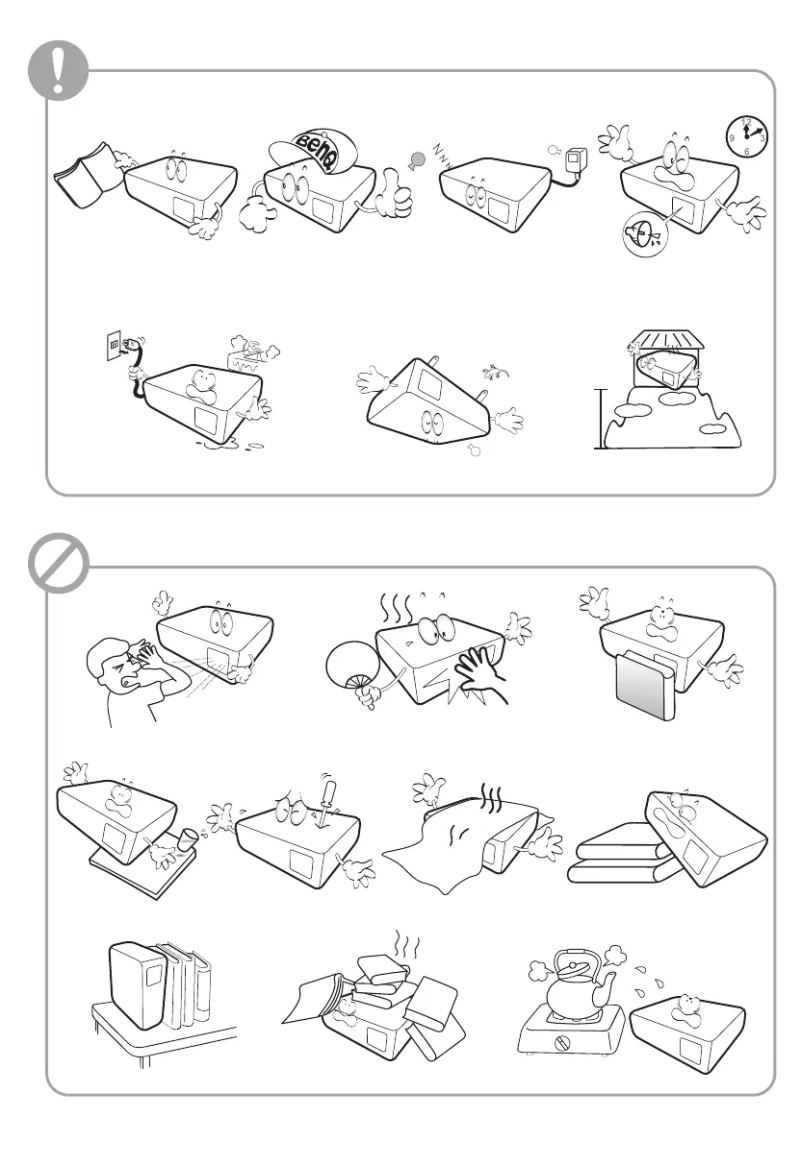 BenQ

12
3
6
9