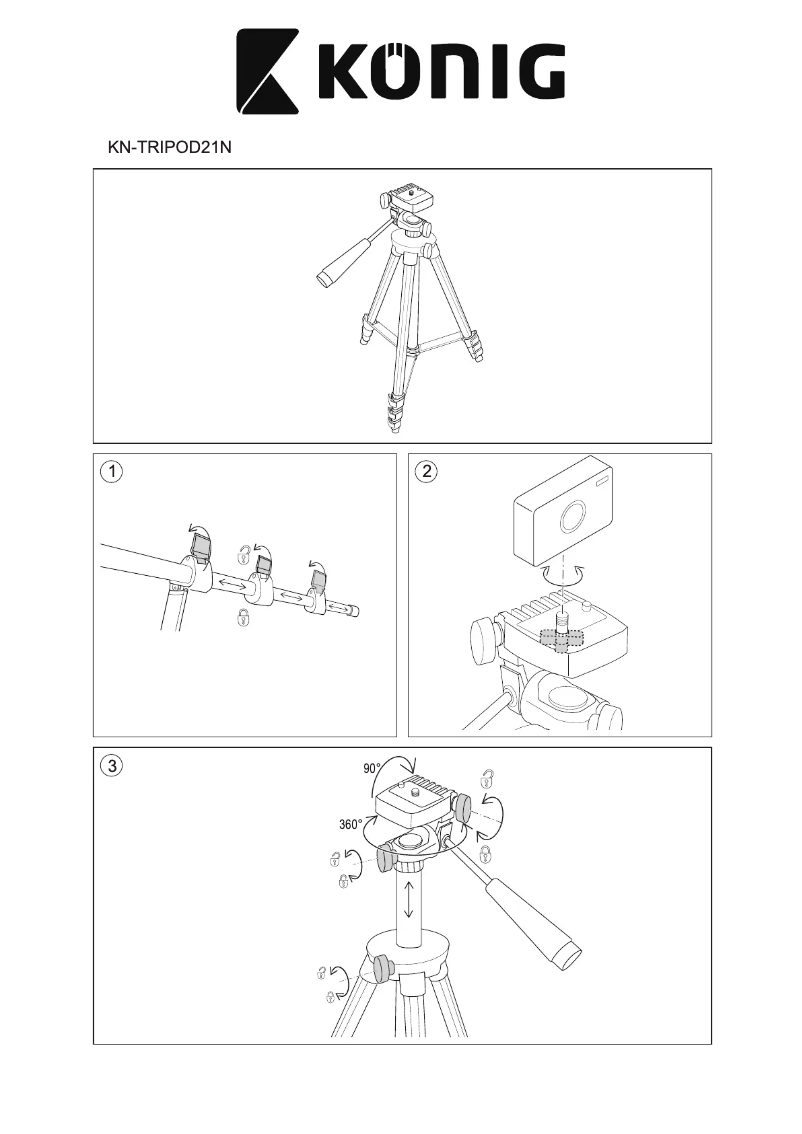 KÖNIG

KN-TRIPOD21N

1

2

3

90°

360°