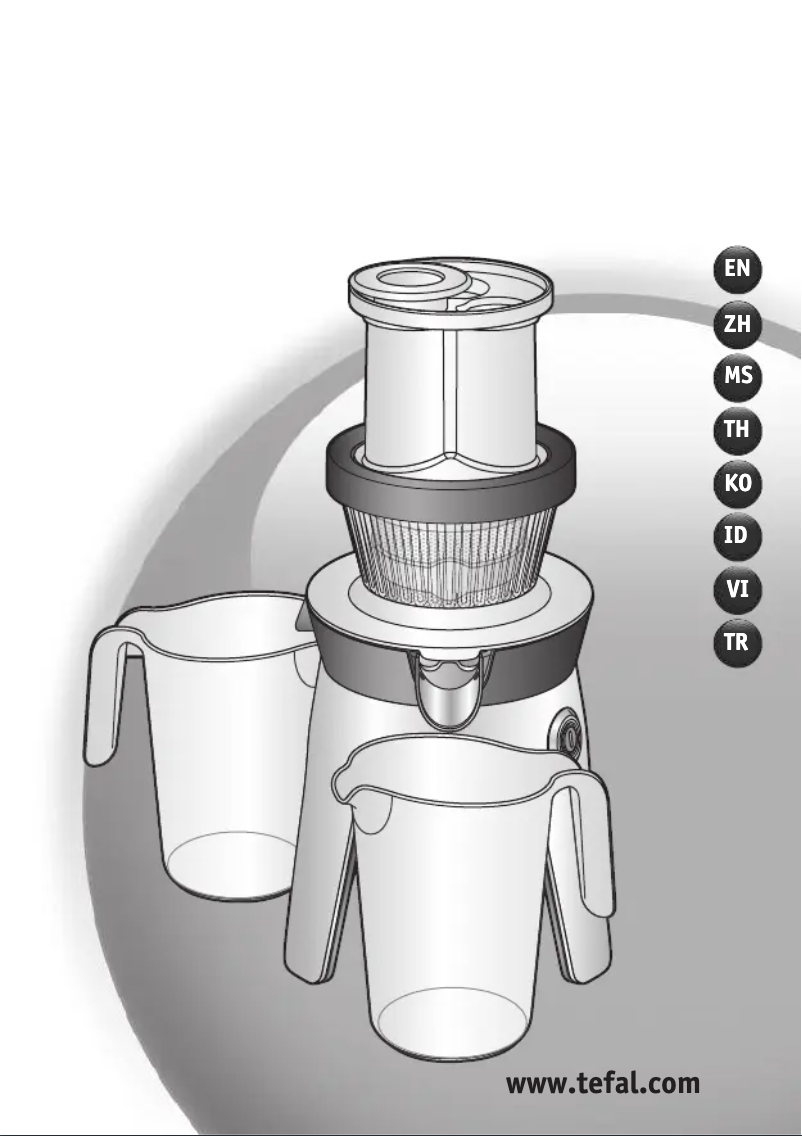 EN
ZH
MS
TH
KO
ID
VI
TR

www.tefal.com