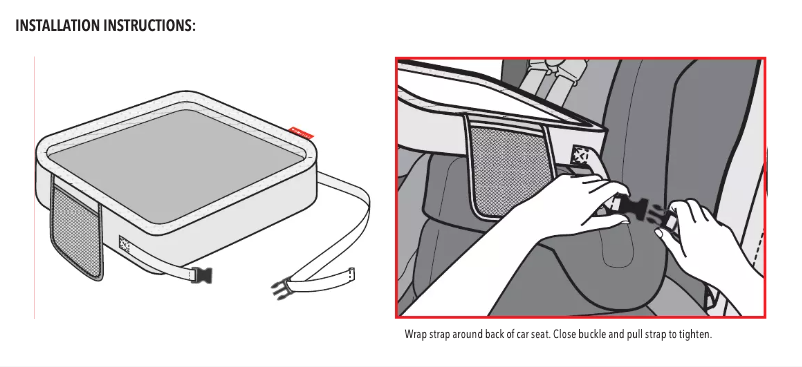 INSTALLATION INSTRUCTIONS:

Wrap strap around back of car seat. Close buckle and pull strap to tighten.