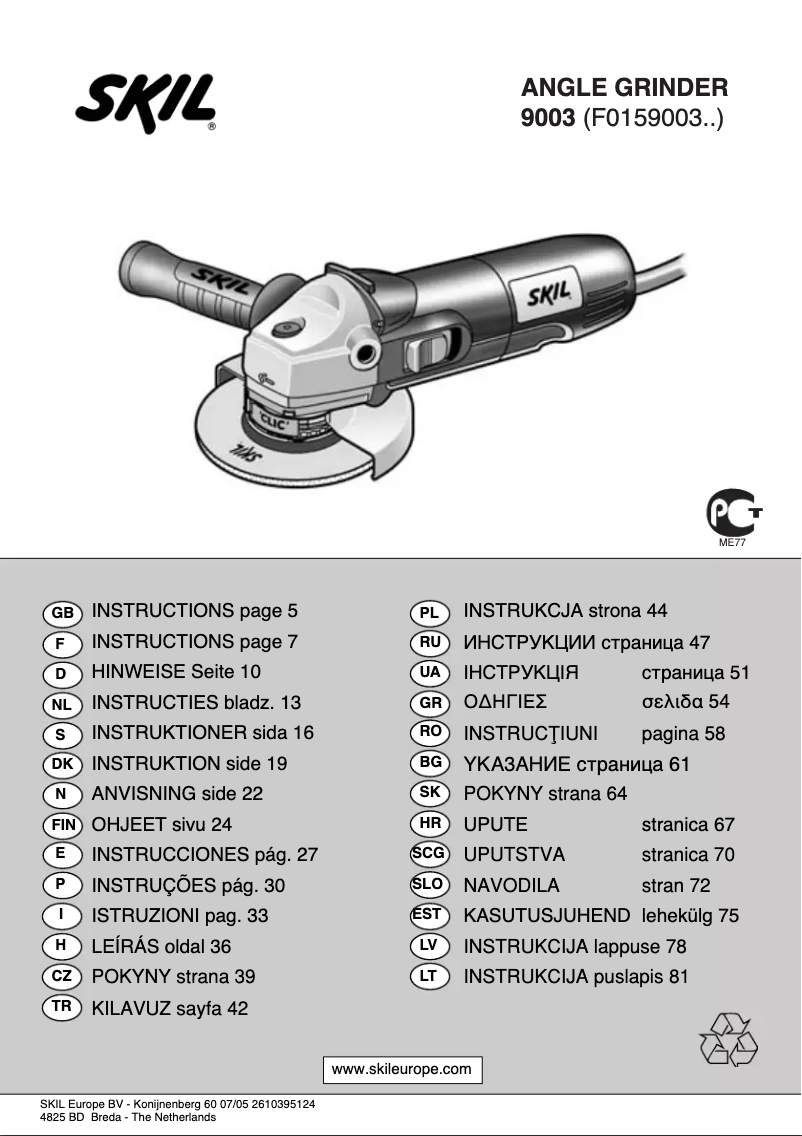 SKIL®

ANGLE GRINDER
9003 (F0159003..)

SKIL

SKIL

CLIC

SKIL

ME77

GB INSTRUCTIONS page 5
F INSTRUCTIONS page 7
D HINWEISE Seite 10
NL INSTRUCTIES bladz. 13
S INSTRUKTIONER sida 16
DK INSTRUKTION side 19
N ANVISNING side 22
FIN OHJEET sivu 24
E INSTRUCCIONES pág. 27
P INSTRUÇÕES pág. 30
I ISTRUZIONI pag. 33
H LEÍRÁS oldal 36
CZ POKYNY strana 39
TR KILAVUZ sayfa 42

PL INSTRUKCJA strona 44
RU ИНСТРУКЦИИ страница 47
UA ІНСТРУКЦІЯ страница 51
GR ΟΔΗΓΙΕΣ σελιδα 54
RO INSTRUCŢIUNI pagina 58
BG УКАЗАНИЕ страница 61
SK POKYNY strana 64
HR UPUTE stranica 67
SCG UPUTSTVA stranica 70
SLO NAVODILA stran 72
EST KASUTUSJUHEND lehekülg 75
LV INSTRUKCIJA lappuse 78
LT INSTRUKCIJA puslapis 81

www.skileurope.com

SKIL Europe BV - Konijnenberg 60 07/05 2610395124
4825 BD Breda - The Netherlands