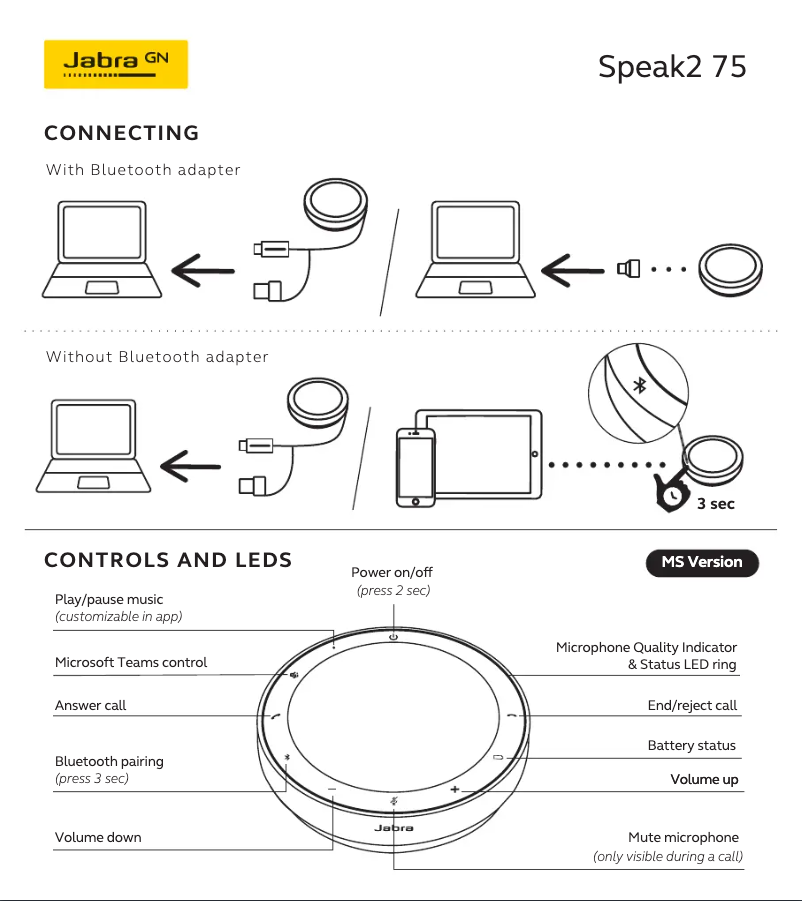 Jabra GN

Speak2 75

CONNECTING

With Bluetooth adapter

Without Bluetooth adapter

3 sec

CONTROLS AND LEDS

MS Version

Power on/off
(press 2 sec)

Play/pause music
(customizable in app)

Microsoft Teams control

Answer call

Bluetooth pairing
(press 3 sec)

Volume down

Microphone Quality Indicator & Status LED ring

End/reject call

Battery status

Volume up

Mute microphone
(only visible during a call)

Jabra