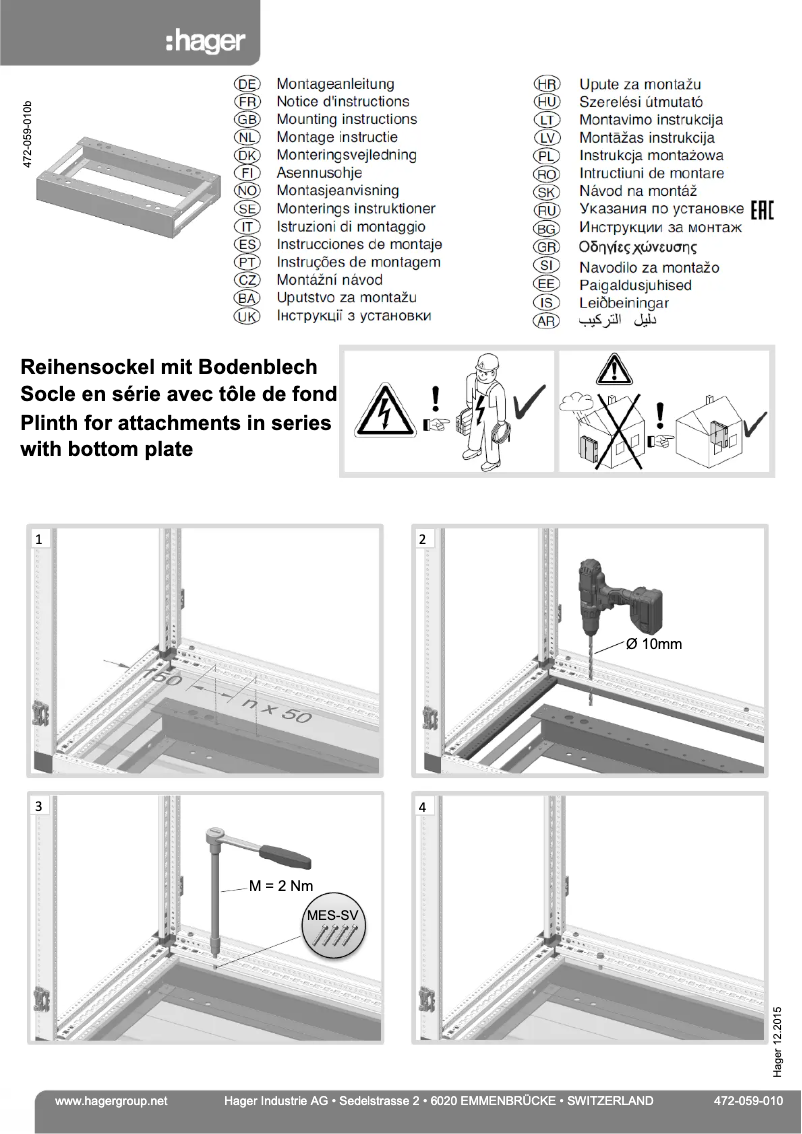 :hager

472-059-010b

DE Montageanleitung
FR Notice d'instructions
GB Mounting instructions
NL Montage instructie
DK Monteringsvejledning
FI Asennusohje
NO Montasjeanvisning
SE Monterings instruktioner
IT Istruzioni di montaggio
ES Instrucciones de montaje
PT Instruções de montagem
CZ Montážní návod
BA Uputstvo za montažu
UK Інструкції з установки

HR Upute za montažu
HU Szerelési útmutató
LT Montavimo instrukcija
LV Montāžas instrukcija
PL Instrukcja montażowa
RO Intructiuni de montare
SK Návod na montáž
RU Указания по установке EAC
BG Инструкции за монтаж
GR Οδηγίες χώνευσης
SI Navodilo za montažo
EE Paigaldusjuhised
IS Leiðbeiningar
AR دليل التركيب

Reihensockel mit Bodenblech
Socle en série avec tôle de fond
Plinth for attachments in series with bottom plate

1
150
n x 50

2
Ø 10mm

3
M = 2 Nm
MES-SV

4

Hager 12.2015

www.hagergroup.net Hager Industrie AG • Sedelstrasse 2 • 6020 EMMENBRÜCKE • SWITZERLAND 472-059-010