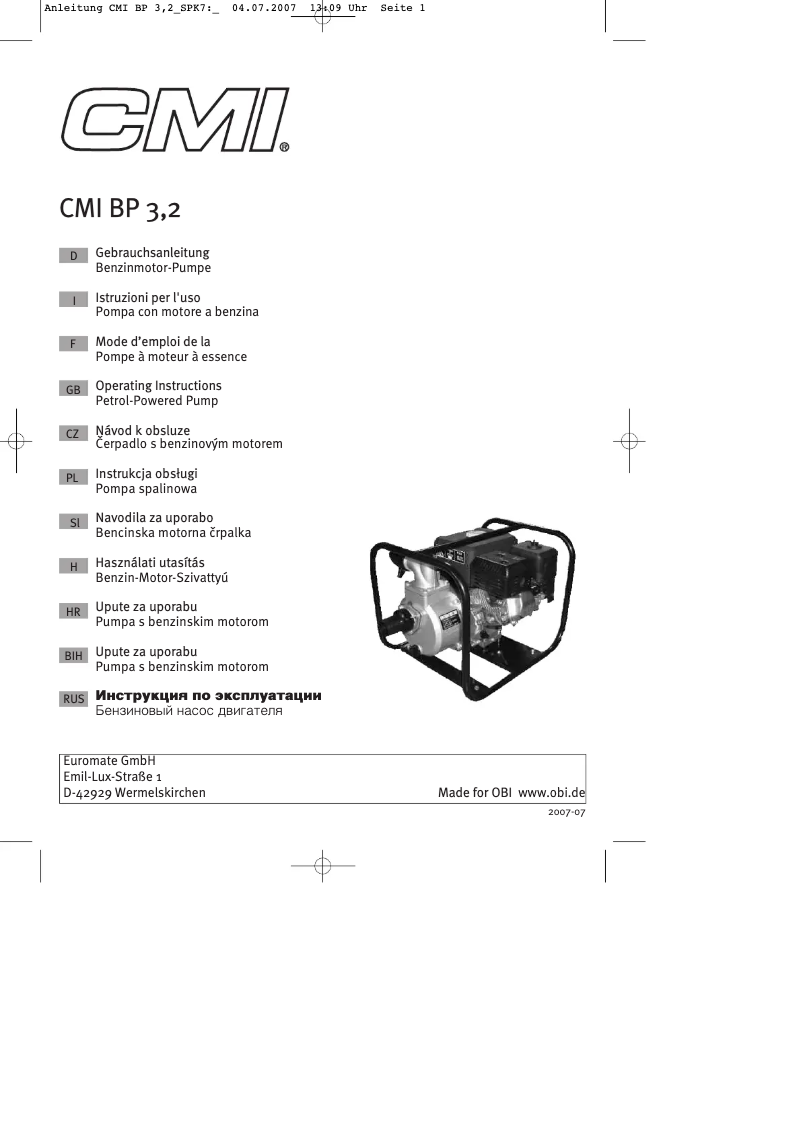 Anleitung CMI BP 3,2_SPK7:_ 04.07.2007 13:09 Uhr Seite 1

CMI®

CMI BP 3,2

D Gebrauchsanleitung
Benzinmotor-Pumpe

I Istruzioni per l'uso
Pompa con motore a benzina

F Mode d'emploi de la
Pompe à moteur à essence

GB Operating Instructions
Petrol-Powered Pump

CZ Návod k obsluze
Čerpadlo s benzinovým motorem

PL Instrukcja obsługi
Pompa spalinowa

SI Navodila za uporabo
Bencinska motorna črpalka

H Használati utasítás
Benzin-Motor-Szivattyú

HR Upute za uporabu
Pumpa s benzinskim motorom

BIH Upute za uporabu
Pumpa s benzinskim motorom

RUS Инструкция по эксплуатации
Бензиновый насос двигателя

Euromate GmbH
Emil-Lux-Straße 1
D-42929 Wermelskirchen
Made for OBI www.obi.de
2007-07