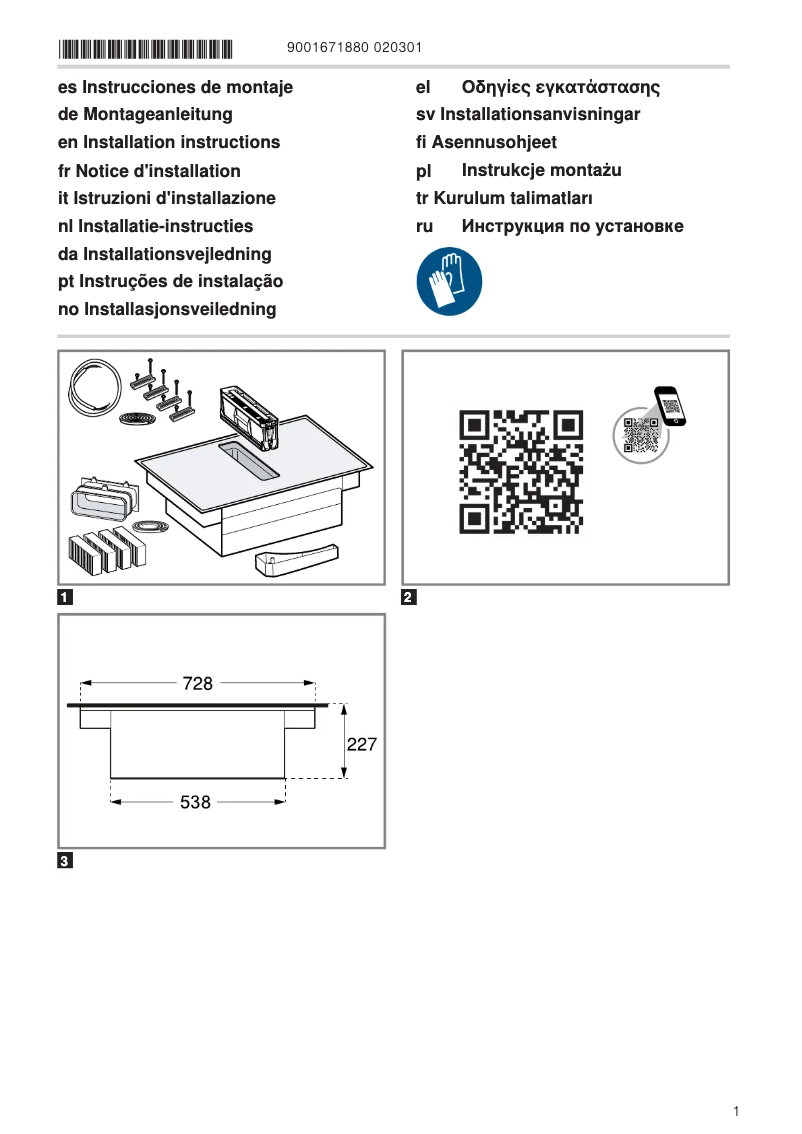 9001671880 020301

es Instrucciones de montaje
de Montageanleitung
en Installation instructions
fr Notice d'installation
it Istruzioni d'installazione
nl Installatie-instructies
da Installationsvejledning
pt Instruções de instalação
no Installasjonsveiledning

el Οδηγίες εγκατάστασης
sv Installationsanvisningar
fi Asennusohjeet
pl Instrukcje montażu
tr Kurulum talimatları
ru Инструкция по установке

1

2

728

227

538

3

1