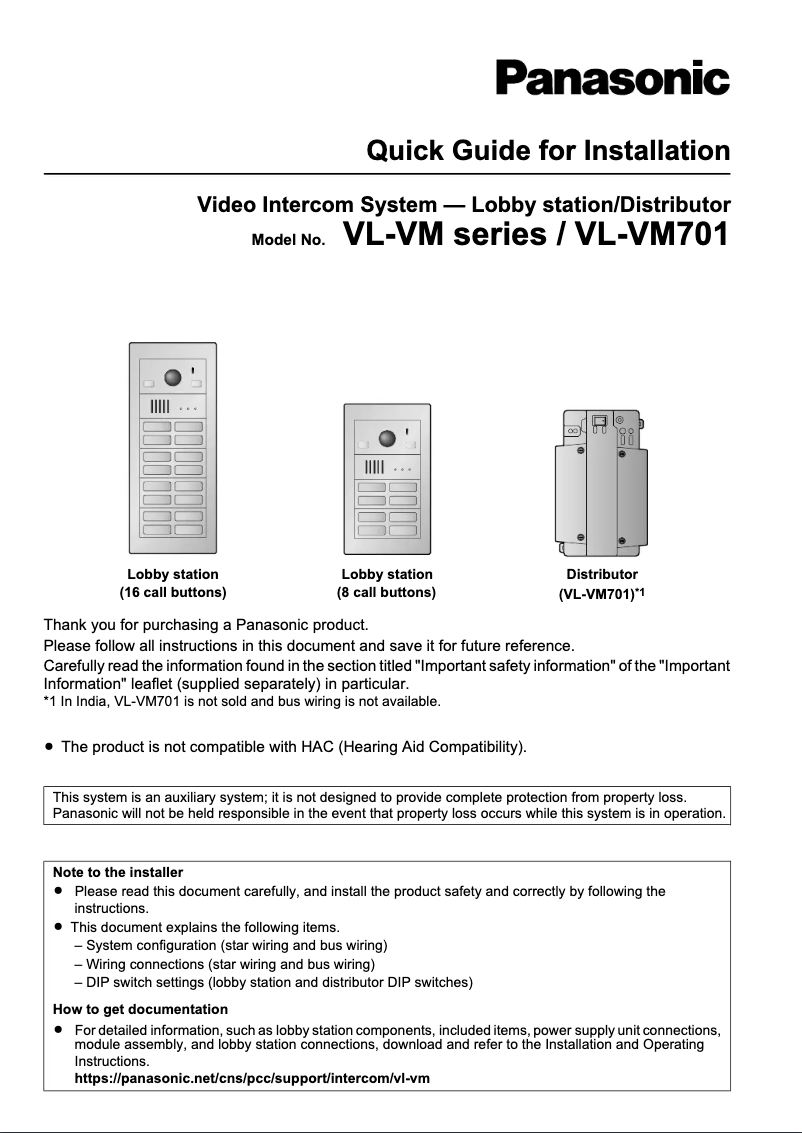 Panasonic

Quick Guide for Installation

Video Intercom System — Lobby station/Distributor

Model No. VL-VM series / VL-VM701

Lobby station
(16 call buttons)

Lobby station
(8 call buttons)

Distributor
(VL-VM701)$^{*1}$

Thank you for purchasing a Panasonic product.
Please follow all instructions in this document and save it for future reference.
Carefully read the information found in the section titled "Important safety information" of the "Important Information" leaflet (supplied separately) in particular.
*1 In India, VL-VM701 is not sold and bus wiring is not available.

● The product is not compatible with HAC (Hearing Aid Compatibility).

This system is an auxiliary system; it is not designed to provide complete protection from property loss. Panasonic will not be held responsible in the event that property loss occurs while this system is in operation.

Note to the installer
● Please read this document carefully, and install the product safety and correctly by following the instructions.
● This document explains the following items.
– System configuration (star wiring and bus wiring)
– Wiring connections (star wiring and bus wiring)
– DIP switch settings (lobby station and distributor DIP switches)

How to get documentation
● For detailed information, such as lobby station components, included items, power supply unit connections, module assembly, and lobby station connections, download and refer to the Installation and Operating Instructions.
https://panasonic.net/cns/pcc/support/intercom/vl-vm