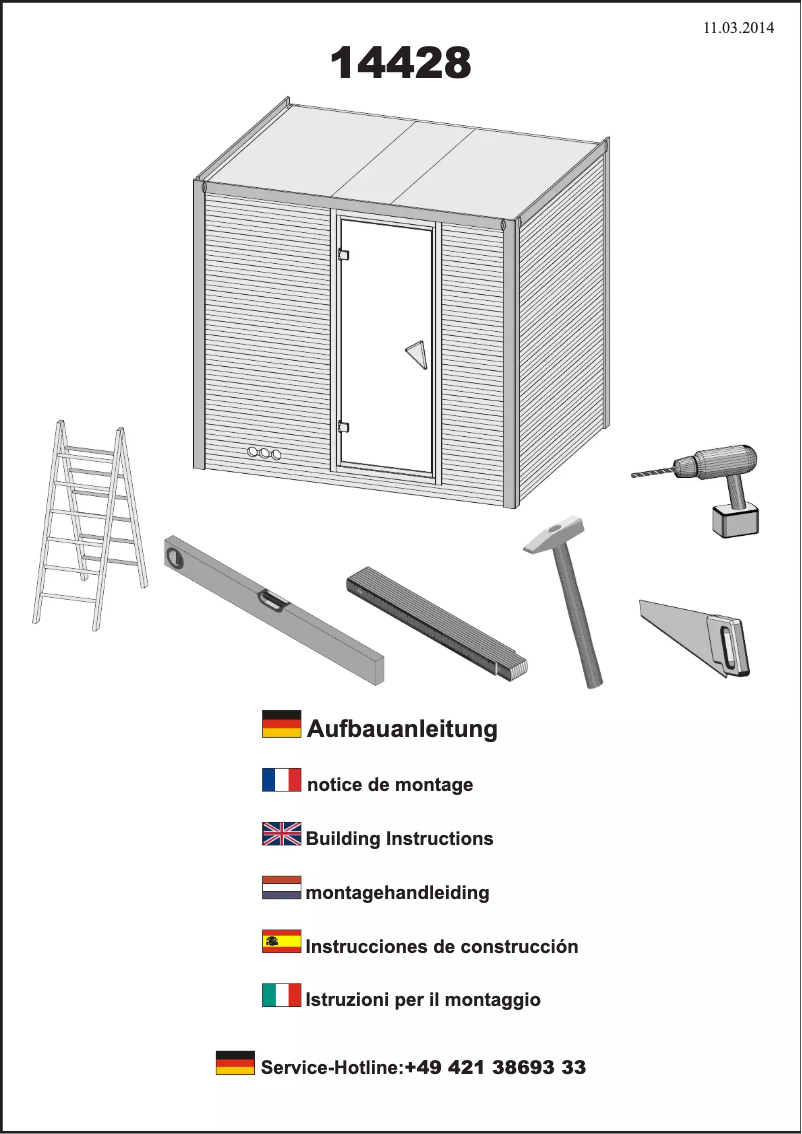 11.03.2014

14428

Aufbauanleitung

notice de montage

Building Instructions

montagehandleiding

Instrucciones de construcción

Istruzioni per il montaggio

Service-Hotline:+49 421 38693 33