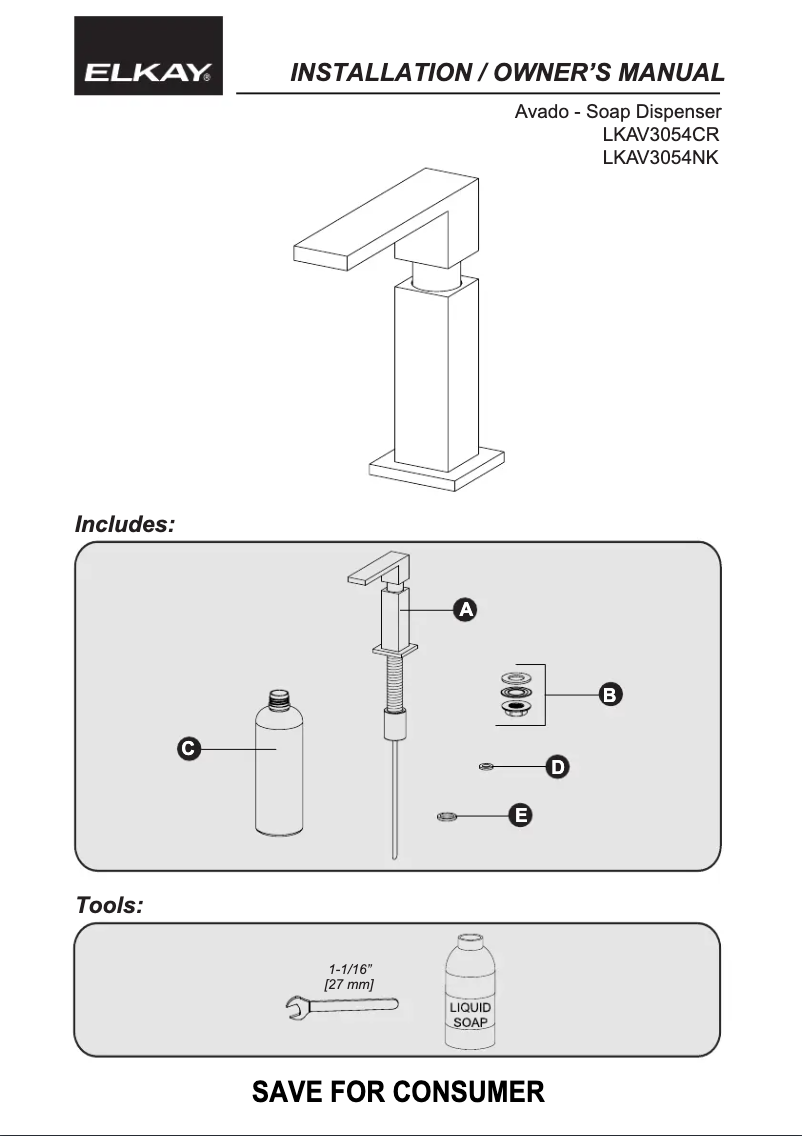 ELKAY®

INSTALLATION / OWNER'S MANUAL

Avado - Soap Dispenser
LKAV3054CR
LKAV3054NK

Includes:

A

B

C

D

E

Tools:

1-1/16"
[27 mm]

LIQUID SOAP

SAVE FOR CONSUMER