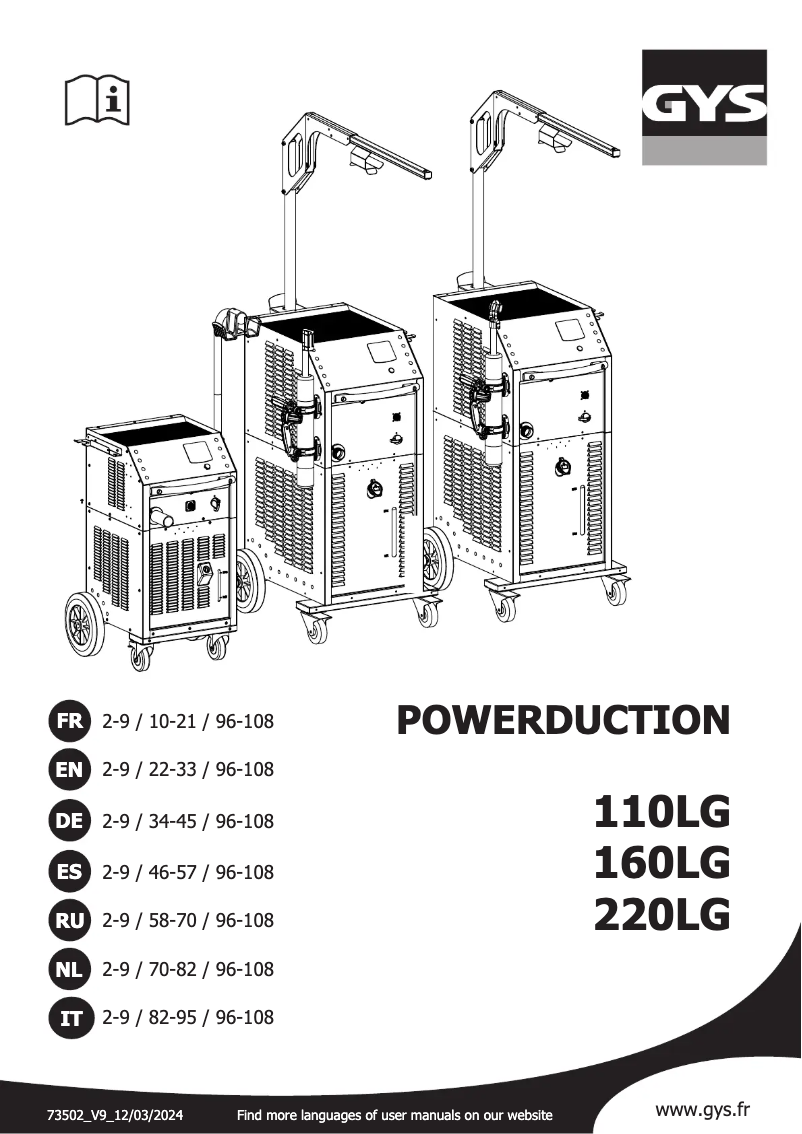 GYS

FR 2-9 / 10-21 / 96-108
EN 2-9 / 22-33 / 96-108
DE 2-9 / 34-45 / 96-108
ES 2-9 / 46-57 / 96-108
RU 2-9 / 58-70 / 96-108
NL 2-9 / 70-82 / 96-108
IT 2-9 / 82-95 / 96-108

POWERDUCTION

110LG
160LG
220LG

73502_V9_12/03/2024 Find more languages of user manuals on our website www.gys.fr