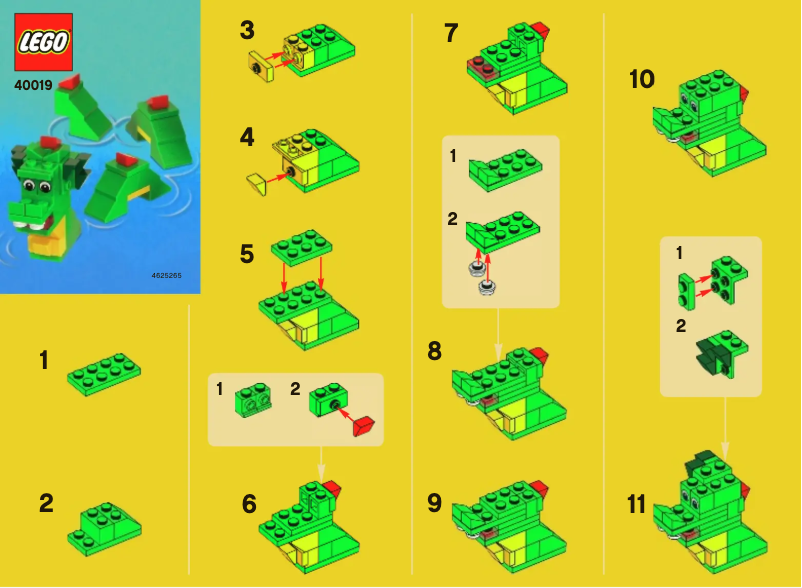 LEGO
40019
4625265

1

2

3

4

5

1 2

6

7

1

2

8

9

10

1

2

11