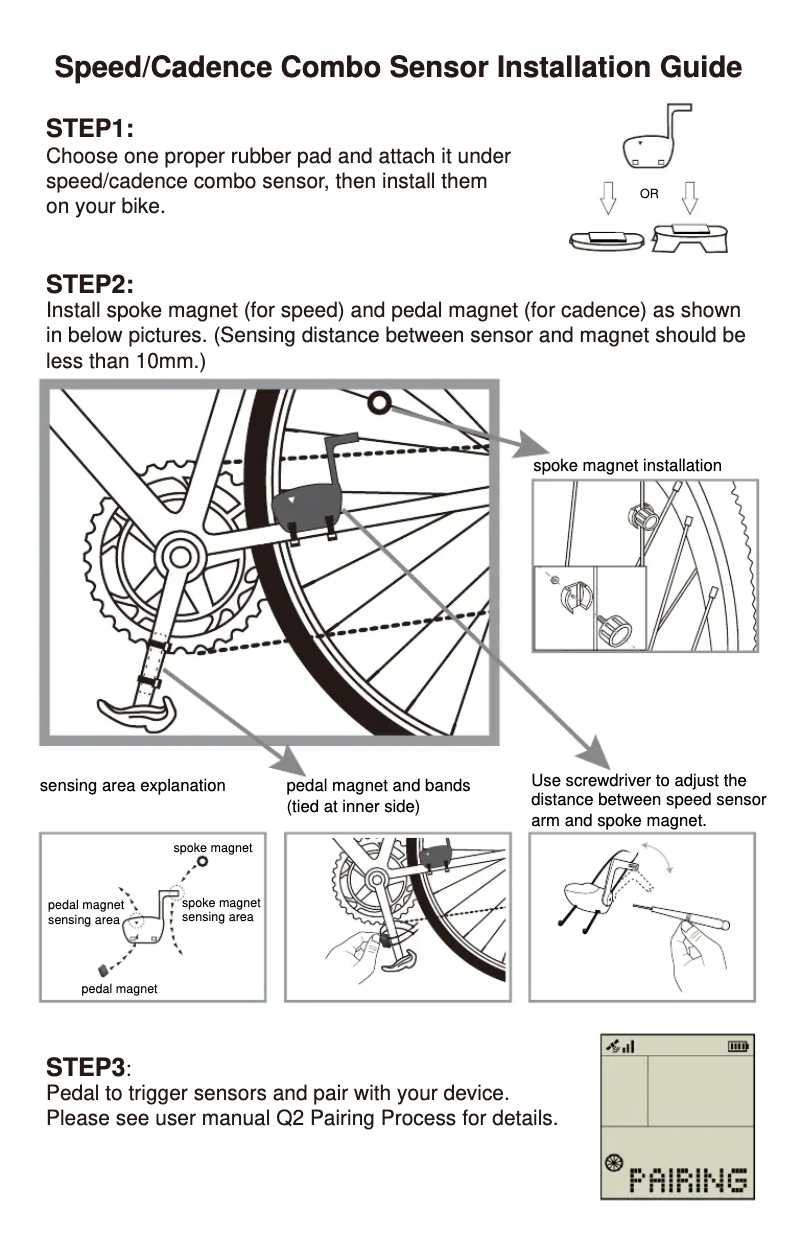 Speed/Cadence Combo Sensor Installation Guide

STEP1:
Choose one proper rubber pad and attach it under speed/cadence combo sensor, then install them on your bike.

OR

STEP2:
Install spoke magnet (for speed) and pedal magnet (for cadence) as shown in below pictures. (Sensing distance between sensor and magnet should be less than 10mm.)

spoke magnet installation

sensing area explanation

pedal magnet and bands (tied at inner side)

Use screwdriver to adjust the distance between speed sensor arm and spoke magnet.

spoke magnet

pedal magnet sensing area

spoke magnet sensing area

pedal magnet

STEP3:
Pedal to trigger sensors and pair with your device.
Please see user manual Q2 Pairing Process for details.

PAIRING