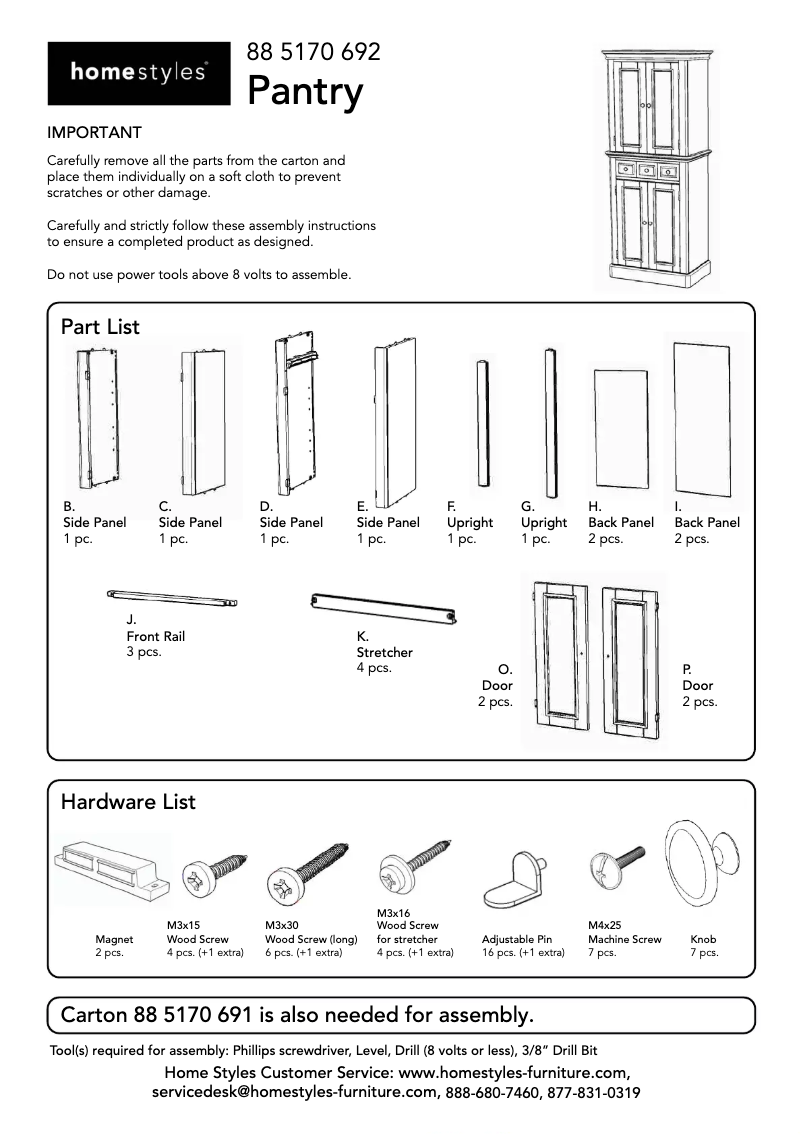 homestyles®

88 5170 692
Pantry

IMPORTANT

Carefully remove all the parts from the carton and place them individually on a soft cloth to prevent scratches or other damage.

Carefully and strictly follow these assembly instructions to ensure a completed product as designed.

Do not use power tools above 8 volts to assemble.

Part List

B.
Side Panel
1 pc.

C.
Side Panel
1 pc.

D.
Side Panel
1 pc.

E.
Side Panel
1 pc.

F.
Upright
1 pc.

G.
Upright
1 pc.

H.
Back Panel
2 pcs.

I.
Back Panel
2 pcs.

J.
Front Rail
3 pcs.

K.
Stretcher
4 pcs.

O.
Door
2 pcs.

P.
Door
2 pcs.

Hardware List

Magnet
2 pcs.

M3x15
Wood Screw
4 pcs. (+1 extra)

M3x30
Wood Screw (long)
6 pcs. (+1 extra)

M3x16
Wood Screw
for stretcher
4 pcs. (+1 extra)

Adjustable Pin
16 pcs. (+1 extra)

M4x25
Machine Screw
7 pcs.

Knob
7 pcs.

Carton 88 5170 691 is also needed for assembly.

Tool(s) required for assembly: Phillips screwdriver, Level, Drill (8 volts or less), 3/8" Drill Bit

Home Styles Customer Service: www.homestyles-furniture.com,
servicedesk@homestyles-furniture.com, 888-680-7460, 877-831-0319