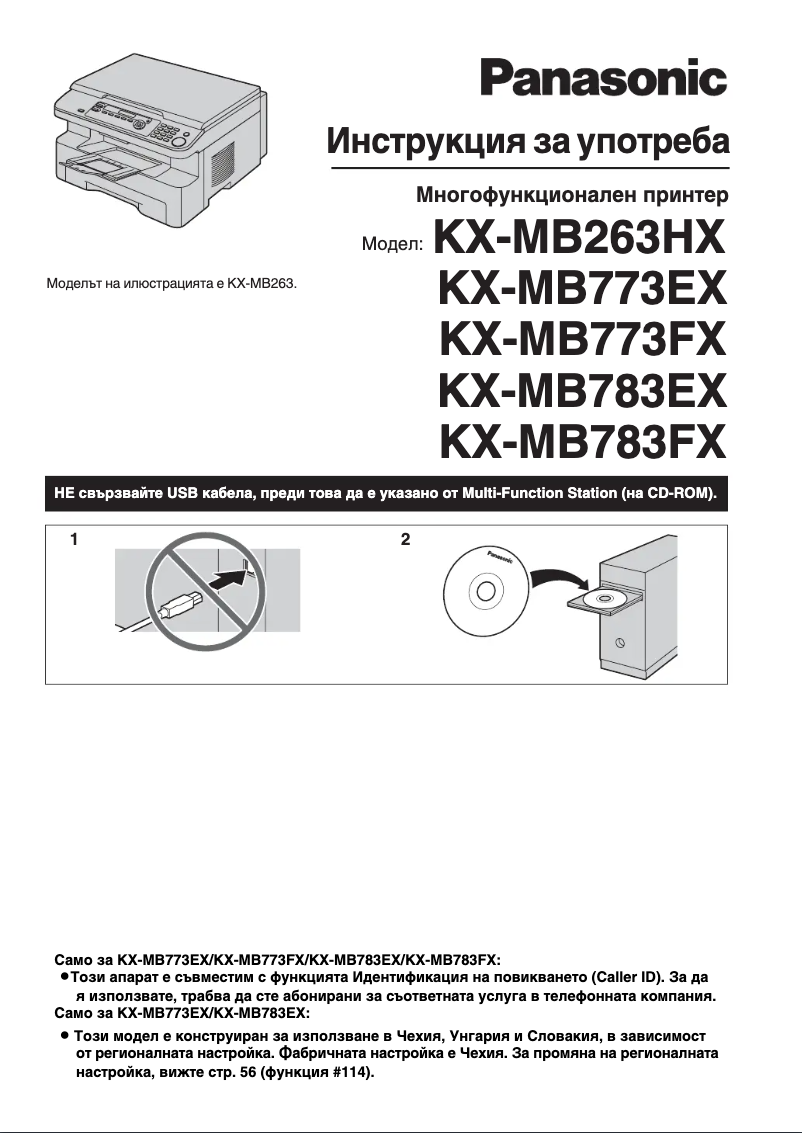 Panasonic

Инструкция за употреба

Многофункционален принтер

Модел: KX-MB263HX
KX-MB773EX
KX-MB773FX
KX-MB783EX
KX-MB783FX

Моделът на илюстрацията е KX-MB263.

НЕ свързвайте USB кабела, преди това да е указано от Multi-Function Station (на CD-ROM).

1

2

Panasonic

Само за KX-MB773EX/KX-MB773FX/KX-MB783EX/KX-MB783FX:
● Този апарат е съвместим с функцията Идентификация на повикването (Caller ID). За да я използвате, трабва да сте абонирани за съответната услуга в телефонната компания.
Само за KX-MB773EX/KX-MB783EX:
● Този модел е конструиран за използване в Чехия, Унгария и Словакия, в зависимост от регионалната настройка. Фабричната настройка е Чехия. За промяна на регионалната настройка, вижте стр. 56 (функция #114).