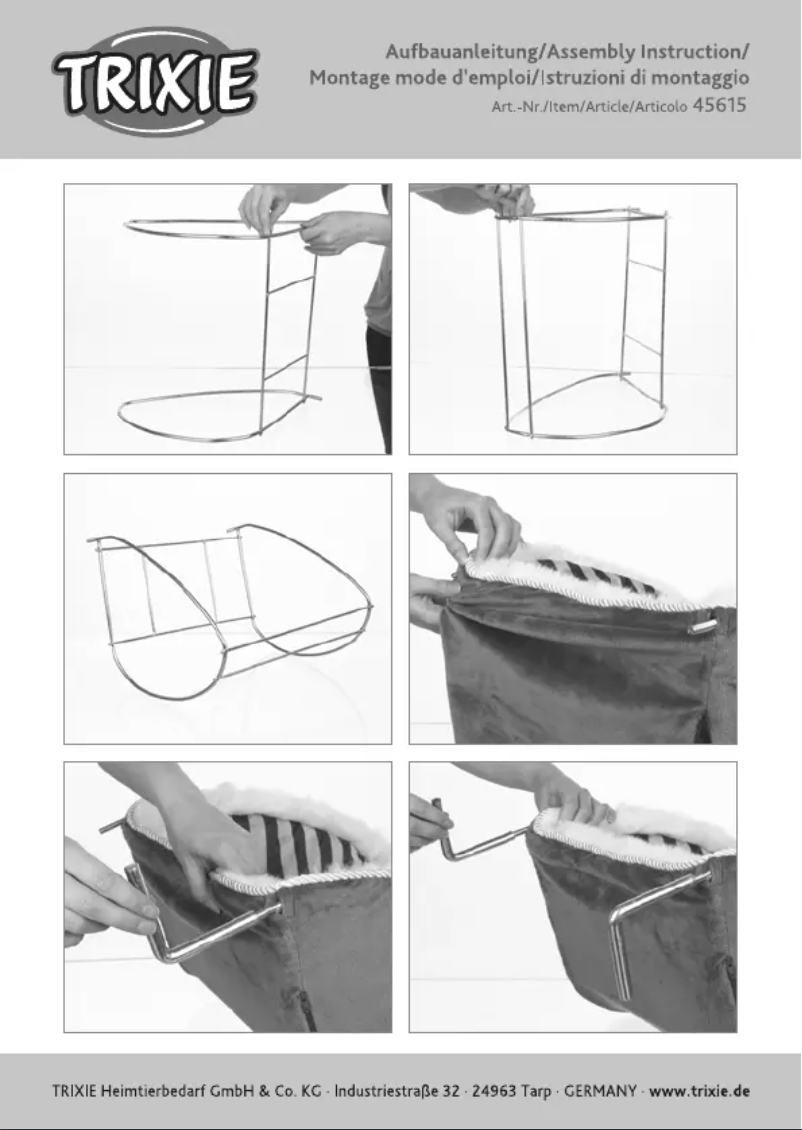 TRIXIE

Aufbauanleitung/Assembly Instruction/
Montage mode d'emploi/Istruzioni di montaggio
Art.-Nr./Item/Article/Articolo 45615

TRIXIE Heimtierbedarf GmbH & Co. KG · Industriestraße 32 · 24963 Tarp · GERMANY · www.trixie.de