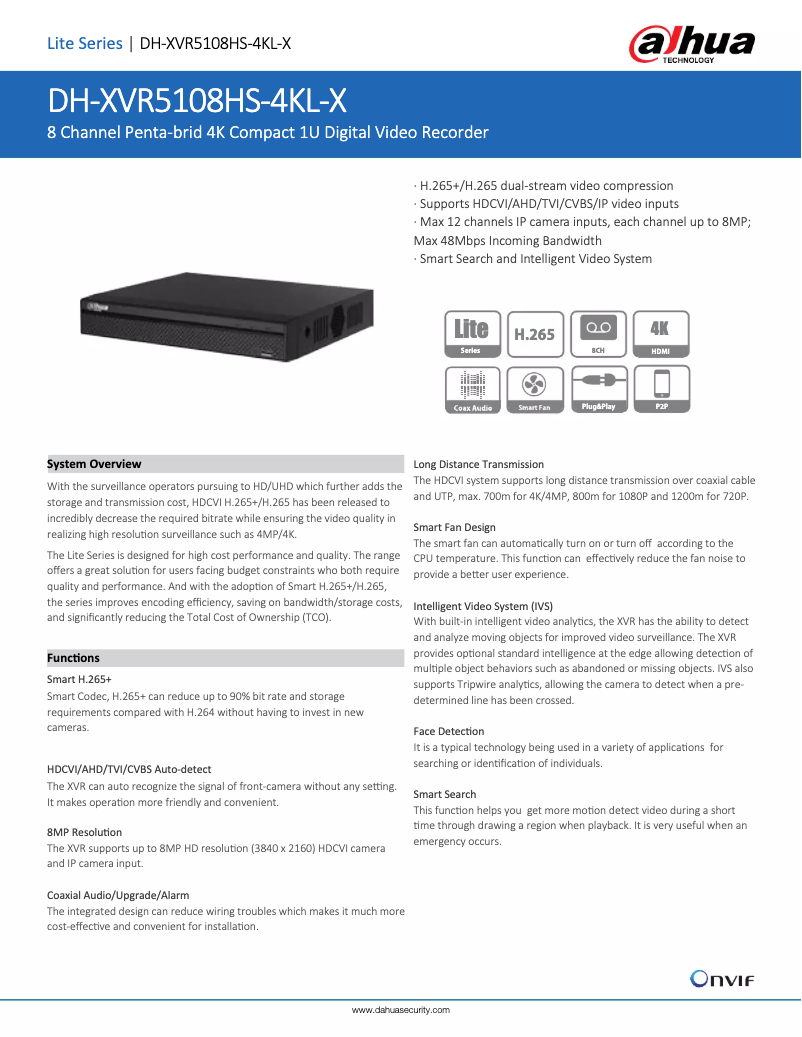 Lite Series | DH-XVR5108HS-4KL-X

alhua TECHNOLOGY

DH-XVR5108HS-4KL-X

8 Channel Penta-brid 4K Compact 1U Digital Video Recorder

· H.265+/H.265 dual-stream video compression
· Supports HDCVI/AHD/TVI/CVBS/IP video inputs
· Max 12 channels IP camera inputs, each channel up to 8MP; Max 48Mbps Incoming Bandwidth
· Smart Search and Intelligent Video System

Lite Series
H.265
8CH
4K HDMI
Coax Audio
Smart Fan
Plug&Play
P2P

System Overview

With the surveillance operators pursuing to HD/UHD which further adds the storage and transmission cost, HDCVI H.265+/H.265 has been released to incredibly decrease the required bitrate while ensuring the video quality in realizing high resolution surveillance such as 4MP/4K.

The Lite Series is designed for high cost performance and quality. The range offers a great solution for users facing budget constraints who both require quality and performance. And with the adoption of Smart H.265+/H.265, the series improves encoding efficiency, saving on bandwidth/storage costs, and significantly reducing the Total Cost of Ownership (TCO).

Functions

Smart H.265+

Smart Codec, H.265+ can reduce up to 90% bit rate and storage requirements compared with H.264 without having to invest in new cameras.

HDCVI/AHD/TVI/CVBS Auto-detect

The XVR can auto recognize the signal of front-camera without any setting. It makes operation more friendly and convenient.

8MP Resolution

The XVR supports up to 8MP HD resolution (3840 x 2160) HDCVI camera and IP camera input.

Coaxial Audio/Upgrade/Alarm

The integrated design can reduce wiring troubles which makes it much more cost-effective and convenient for installation.

Long Distance Transmission

The HDCVI system supports long distance transmission over coaxial cable and UTP, max. 700m for 4K/4MP, 800m for 1080P and 1200m for 720P.

Smart Fan Design

The smart fan can automatically turn on or turn off according to the CPU temperature. This function can effectively reduce the fan noise to provide a better user experience.

Intelligent Video System (IVS)

With built-in intelligent video analytics, the XVR has the ability to detect and analyze moving objects for improved video surveillance. The XVR provides optional standard intelligence at the edge allowing detection of multiple object behaviors such as abandoned or missing objects. IVS also supports Tripwire analytics, allowing the camera to detect when a pre-determined line has been crossed.

Face Detection

It is a typical technology being used in a variety of applications for searching or identification of individuals.

Smart Search

This function helps you get more motion detect video during a short time through drawing a region when playback. It is very useful when an emergency occurs.

ONVIF

www.dahuasecurity.com