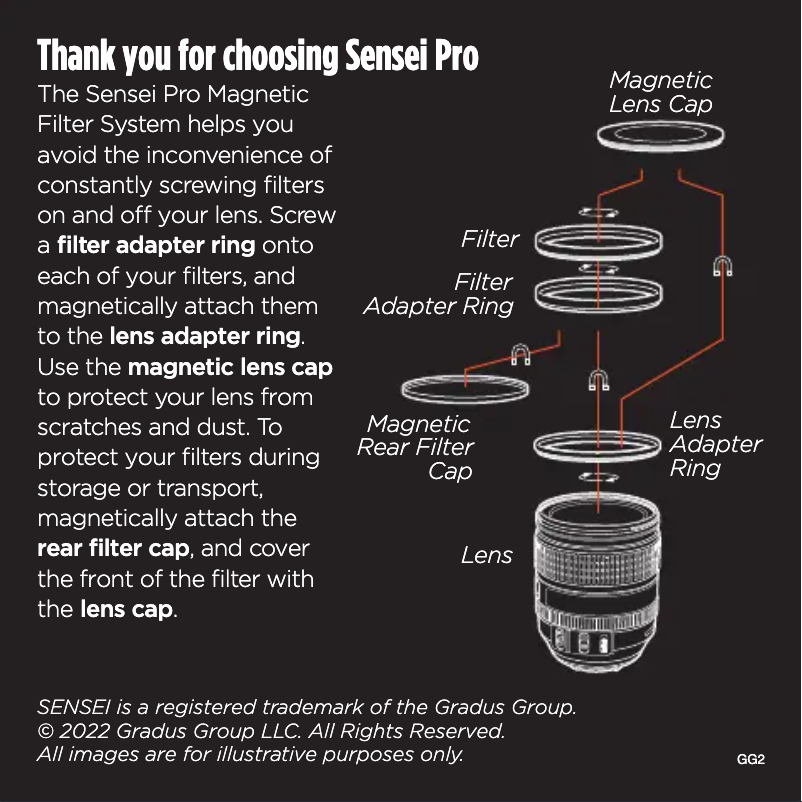 Thank you for choosing Sensei Pro

The Sensei Pro Magnetic Filter System helps you avoid the inconvenience of constantly screwing filters on and off your lens. Screw a filter adapter ring onto each of your filters, and magnetically attach them to the lens adapter ring. Use the magnetic lens cap to protect your lens from scratches and dust. To protect your filters during storage or transport, magnetically attach the rear filter cap, and cover the front of the filter with the lens cap.

Magnetic Lens Cap

Filter

Filter Adapter Ring

Magnetic Rear Filter Cap

Lens Adapter Ring

Lens

SENSEI is a registered trademark of the Gradus Group.
© 2022 Gradus Group LLC. All Rights Reserved.
All images are for illustrative purposes only.

GG2