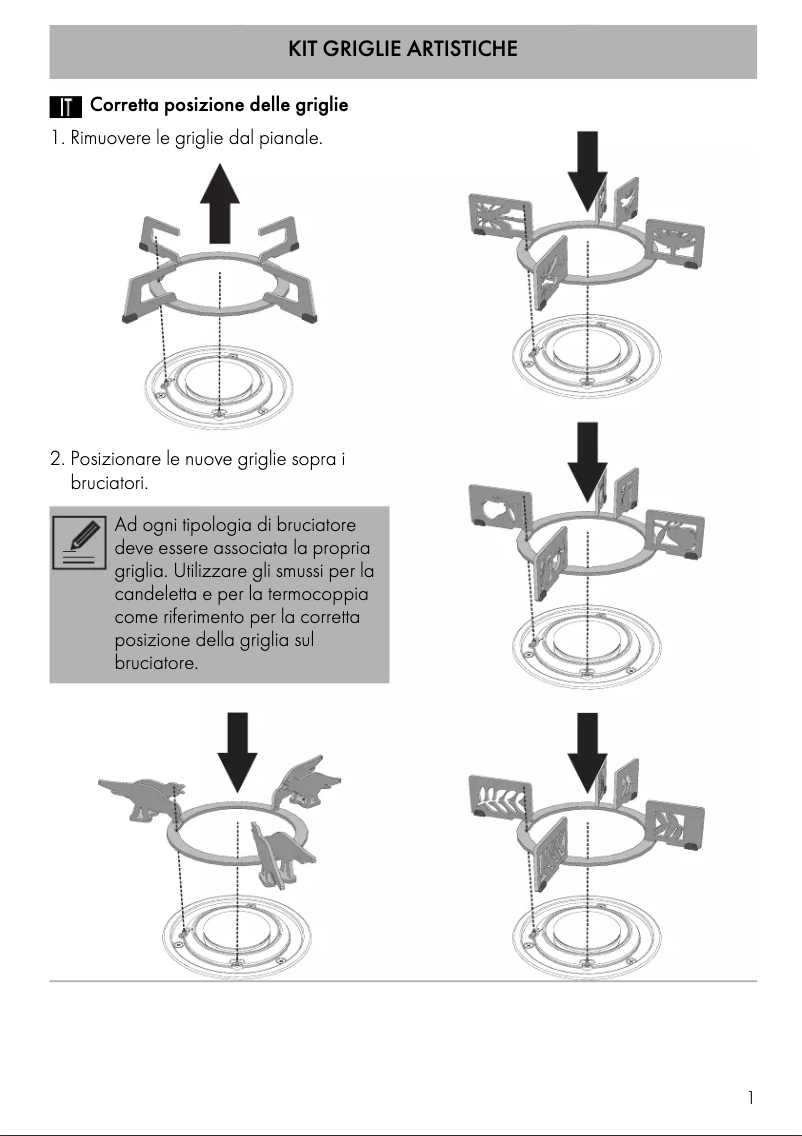 KIT GRIGLIE ARTISTICHE

IT Corretta posizione delle griglie

1. Rimuovere le griglie dal pianale.

2. Posizionare le nuove griglie sopra i bruciatori.

Ad ogni tipologia di bruciatore deve essere associata la propria griglia. Utilizzare gli smussi per la candeletta e per la termocoppia come riferimento per la corretta posizione della griglia sul bruciatore.

1