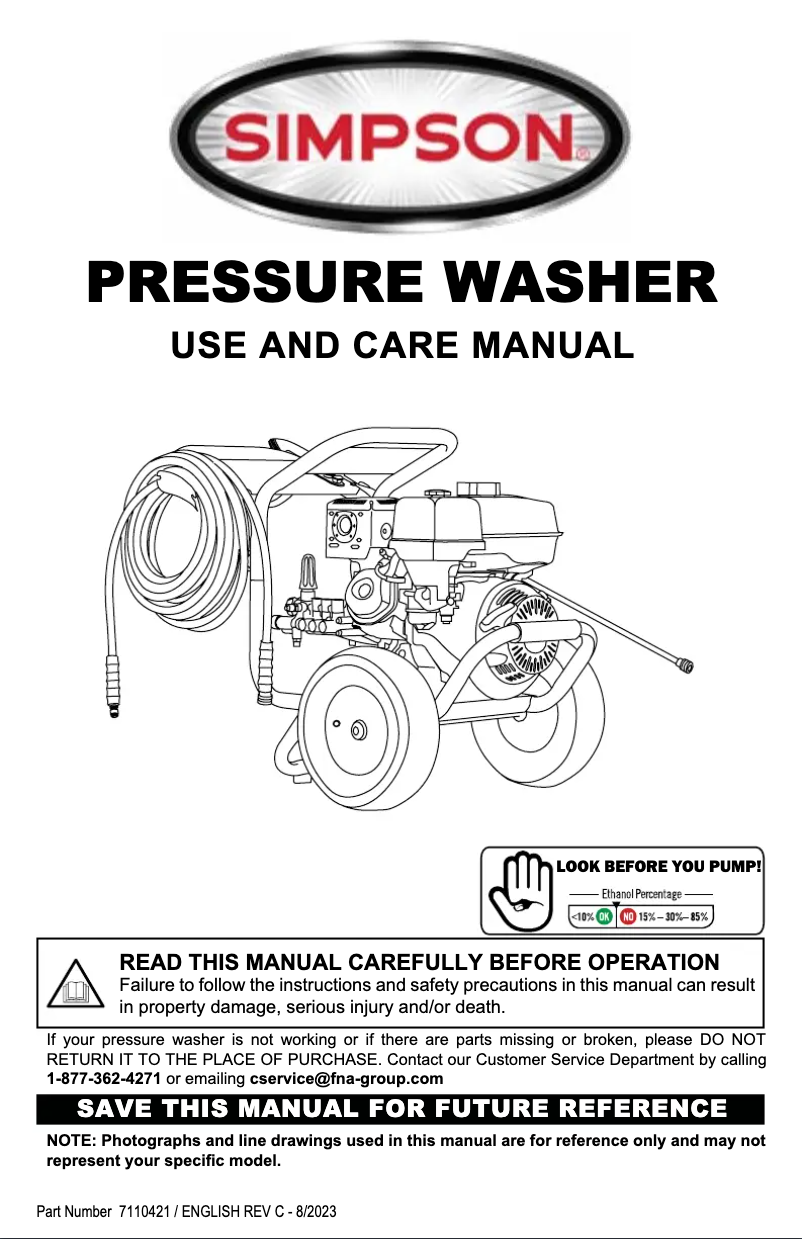 SIMPSON

PRESSURE WASHER

USE AND CARE MANUAL

LOOK BEFORE YOU PUMP!

Ethanol Percentage

<10% OK NO 15% – 30%– 85%

READ THIS MANUAL CAREFULLY BEFORE OPERATION

Failure to follow the instructions and safety precautions in this manual can result in property damage, serious injury and/or death.

If your pressure washer is not working or if there are parts missing or broken, please DO NOT RETURN IT TO THE PLACE OF PURCHASE. Contact our Customer Service Department by calling 1-877-362-4271 or emailing cservice@fna-group.com

SAVE THIS MANUAL FOR FUTURE REFERENCE

NOTE: Photographs and line drawings used in this manual are for reference only and may not represent your specific model.

Part Number 7110421 / ENGLISH REV C - 8/2023