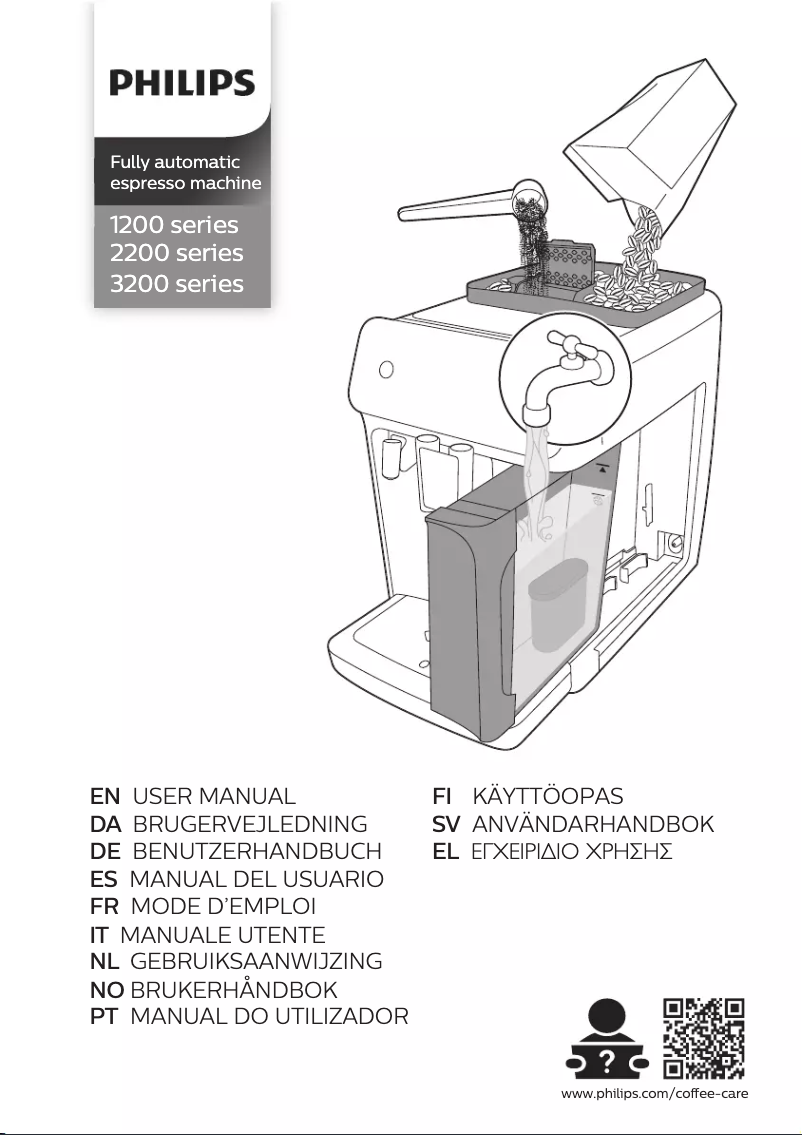 PHILIPS

Fully automatic espresso machine

1200 series
2200 series
3200 series

EN USER MANUAL
DA BRUGERVEJLEDNING
DE BENUTZERHANDBUCH
ES MANUAL DEL USUARIO
FR MODE D'EMPLOI
IT MANUALE UTENTE
NL GEBRUIKSAANWIJZING
NO BRUKERHÅNDBOK
PT MANUAL DO UTILIZADOR

FI KÄYTTÖOPAS
SV ANVÄNDARHANDBOK
EL ΕΓΧΕΙΡΙΔΙΟ ΧΡΗΣΗΣ

?

www.philips.com/coffee-care