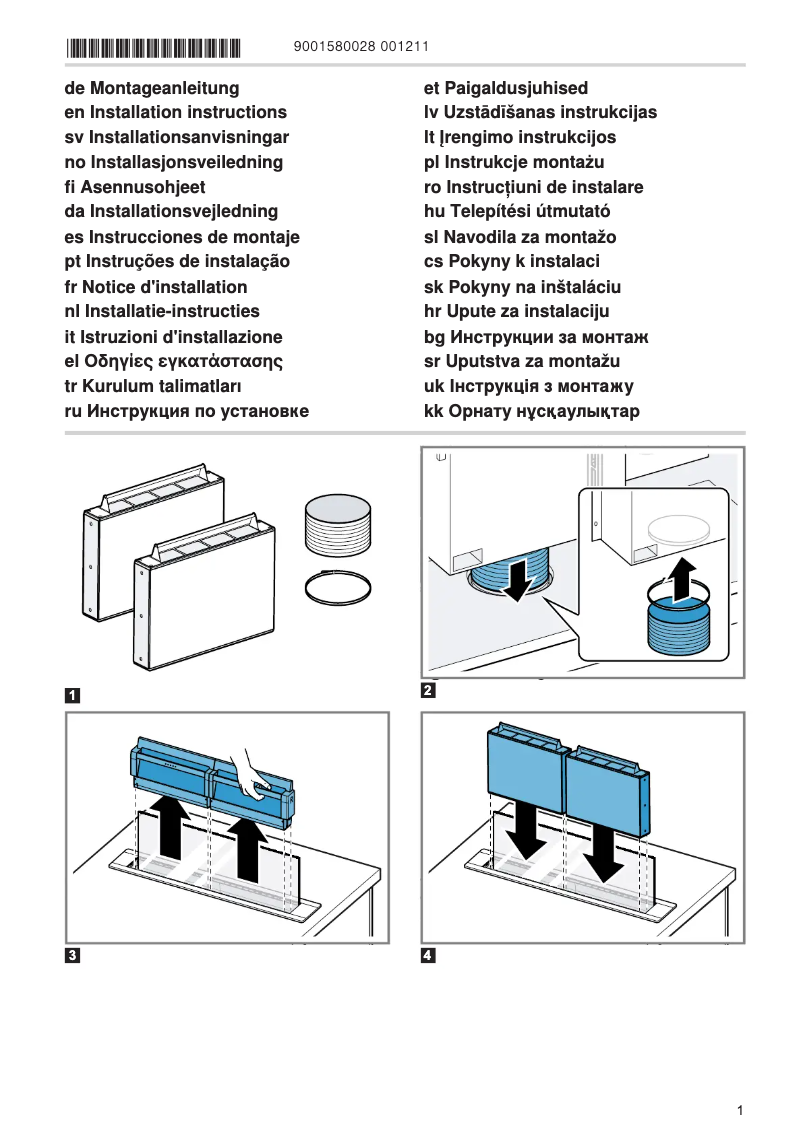 9001580028 001211

de Montageanleitung
en Installation instructions
sv Installationsanvisningar
no Installasjonsveiledning
fi Asennusohjeet
da Installationsvejledning
es Instrucciones de montaje
pt Instruções de instalação
fr Notice d'installation
nl Installatie-instructies
it Istruzioni d'installazione
el Οδηγίες εγκατάστασης
tr Kurulum talimatları
ru Инструкция по установке

et Paigaldusjuhised
lv Uzstādīšanas instrukcijas
lt Įrengimo instrukcijos
pl Instrukcje montażu
ro Instrucțiuni de instalare
hu Telepítési útmutató
sl Navodila za montažo
cs Pokyny k instalaci
sk Pokyny na inštaláciu
hr Upute za instalaciju
bg Инструкции за монтаж
sr Uputstva za montažu
uk Інструкція з монтажу
kk Орнату нұсқаулықтар

1

2

3

4

1