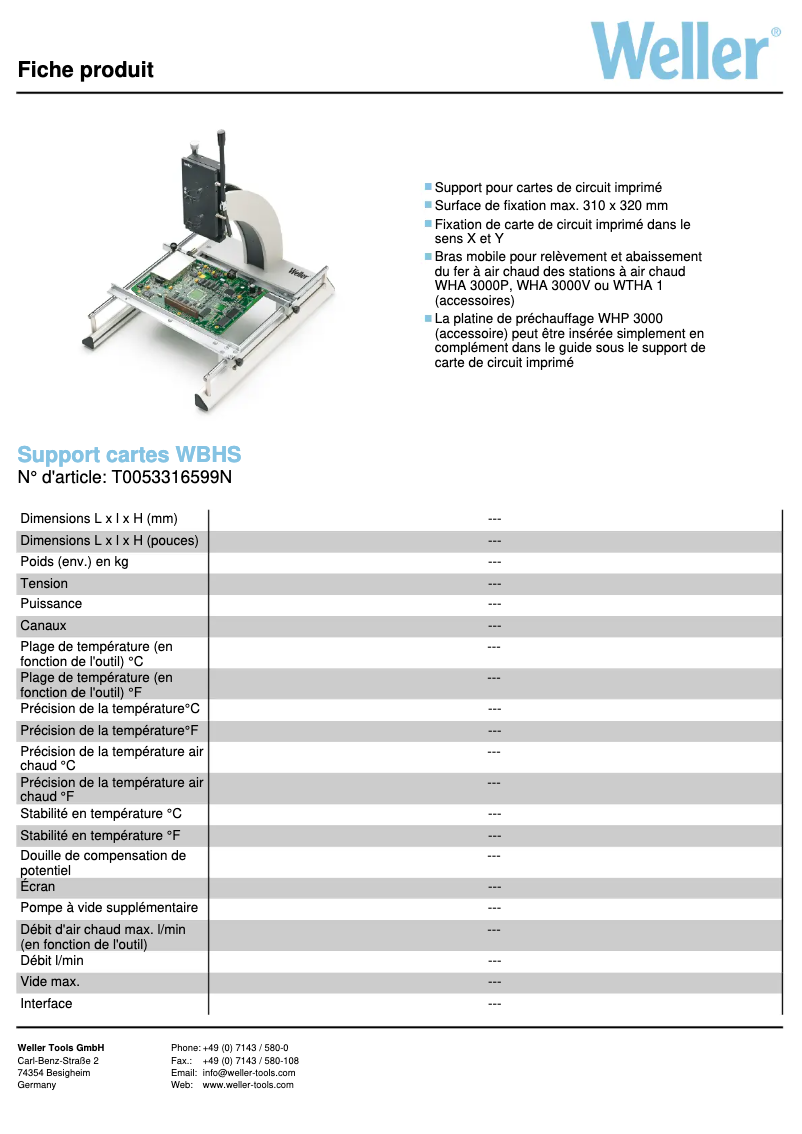 Fiche produit

Weller®

Weller

- Support pour cartes de circuit imprimé
- Surface de fixation max. 310 x 320 mm
- Fixation de carte de circuit imprimé dans le sens X et Y
- Bras mobile pour relèvement et abaissement du fer à air chaud des stations à air chaud WHA 3000P, WHA 3000V ou WTHA 1 (accessoires)
- La platine de préchauffage WHP 3000 (accessoire) peut être insérée simplement en complément dans le guide sous le support de carte de circuit imprimé

Support cartes WBHS
N° d'article: T0053316599N

| | |
|---|---|
| Dimensions L x l x H (mm) | --- |
| Dimensions L x l x H (pouces) | --- |
| Poids (env.) en kg | --- |
| Tension | --- |
| Puissance | --- |
| Canaux | --- |
| Plage de température (en fonction de l'outil) °C | --- |
| Plage de température (en fonction de l'outil) °F | --- |
| Précision de la température°C | --- |
| Précision de la température°F | --- |
| Précision de la température air chaud °C | --- |
| Précision de la température air chaud °F | --- |
| Stabilité en température °C | --- |
| Stabilité en température °F | --- |
| Douille de compensation de potentiel | --- |
| Écran | --- |
| Pompe à vide supplémentaire | --- |
| Débit d'air chaud max. l/min (en fonction de l'outil) | --- |
| Débit l/min | --- |
| Vide max. | --- |
| Interface | --- |

Weller Tools GmbH
Carl-Benz-Straße 2
74354 Besigheim
Germany

Phone: +49 (0) 7143 / 580-0
Fax.: +49 (0) 7143 / 580-108
Email: info@weller-tools.com
Web: www.weller-tools.com