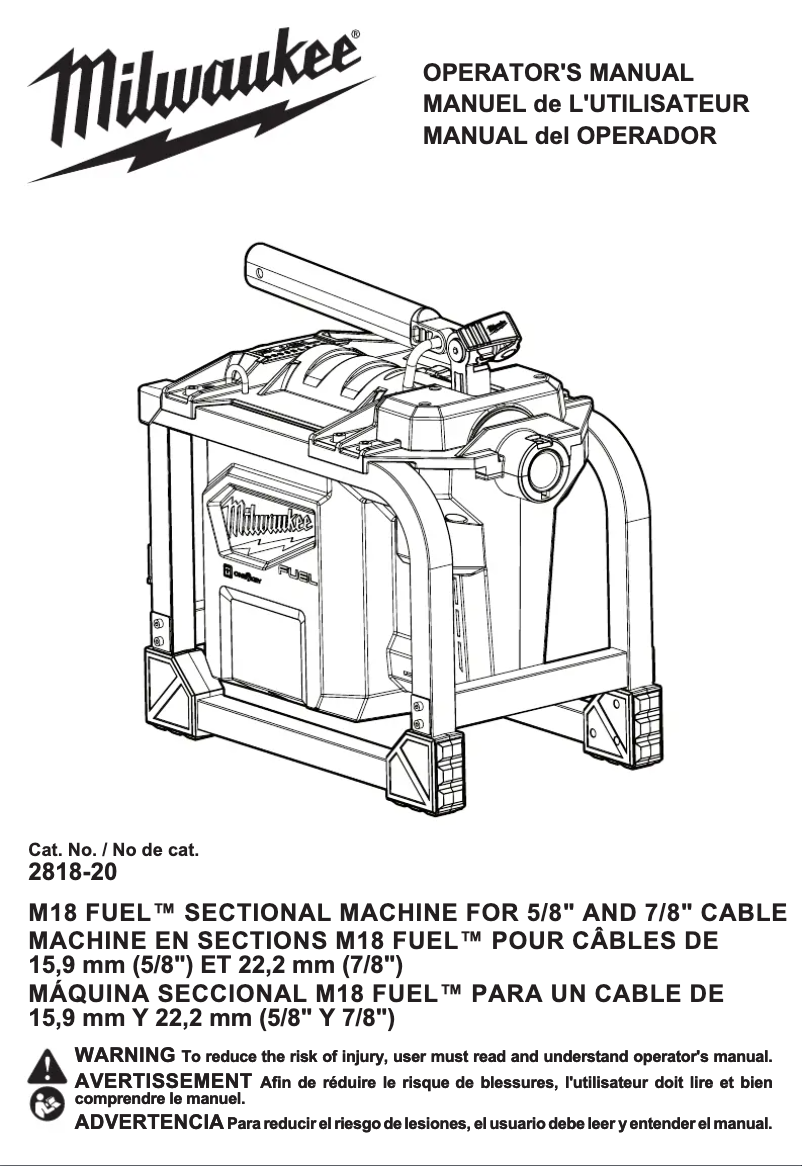 Milwaukee®

OPERATOR'S MANUAL
MANUEL de L'UTILISATEUR
MANUAL del OPERADOR

Milwaukee
FUEL

Cat. No. / No de cat.
2818-20

M18 FUEL™ SECTIONAL MACHINE FOR 5/8" AND 7/8" CABLE
MACHINE EN SECTIONS M18 FUEL™ POUR CÂBLES DE 15,9 mm (5/8") ET 22,2 mm (7/8")
MÁQUINA SECCIONAL M18 FUEL™ PARA UN CABLE DE 15,9 mm Y 22,2 mm (5/8" Y 7/8")

WARNING To reduce the risk of injury, user must read and understand operator's manual.
AVERTISSEMENT Afin de réduire le risque de blessures, l'utilisateur doit lire et bien comprendre le manuel.
ADVERTENCIA Para reducir el riesgo de lesiones, el usuario debe leer y entender el manual.